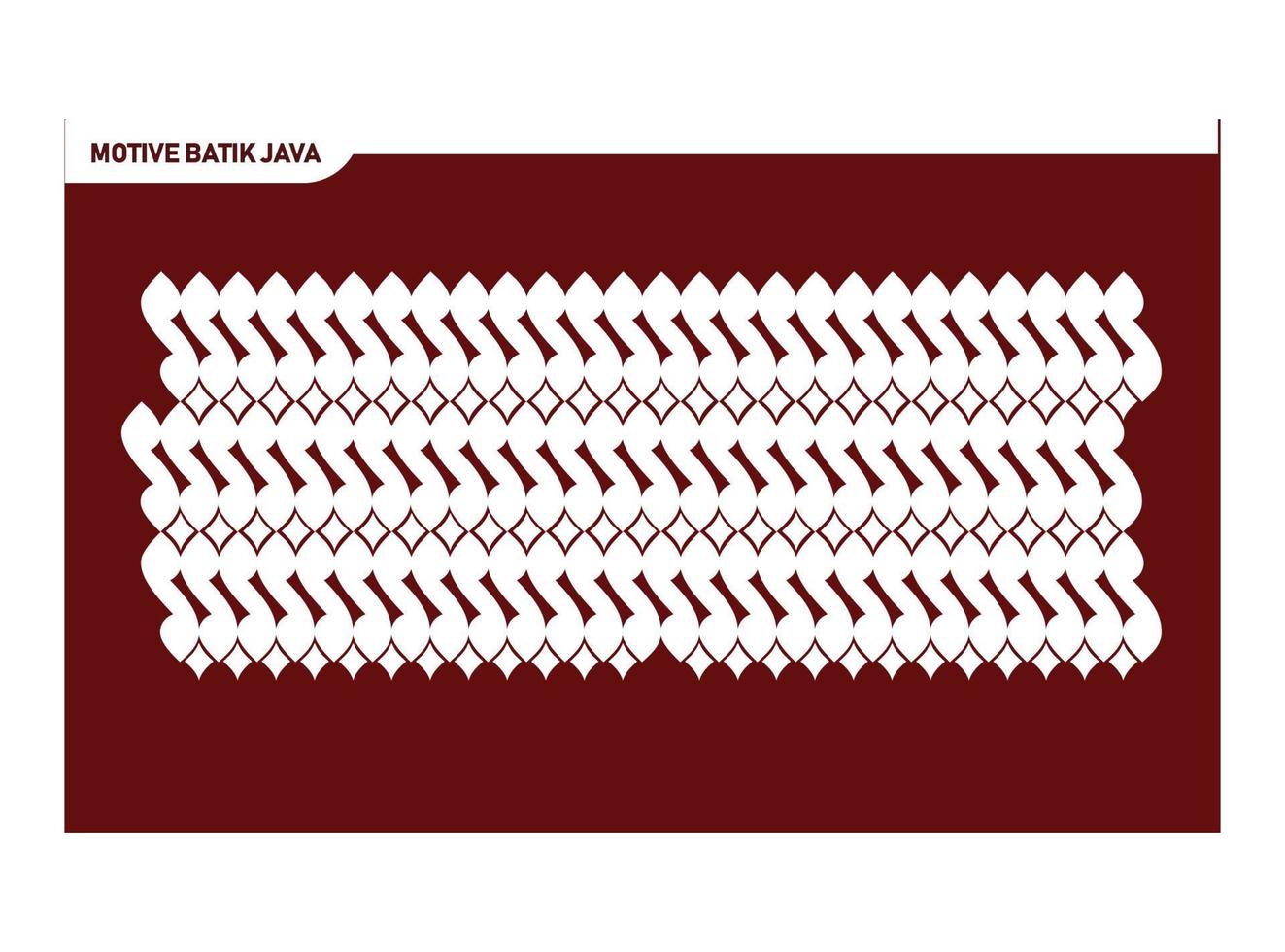 MOTIVE BATIK JAVA