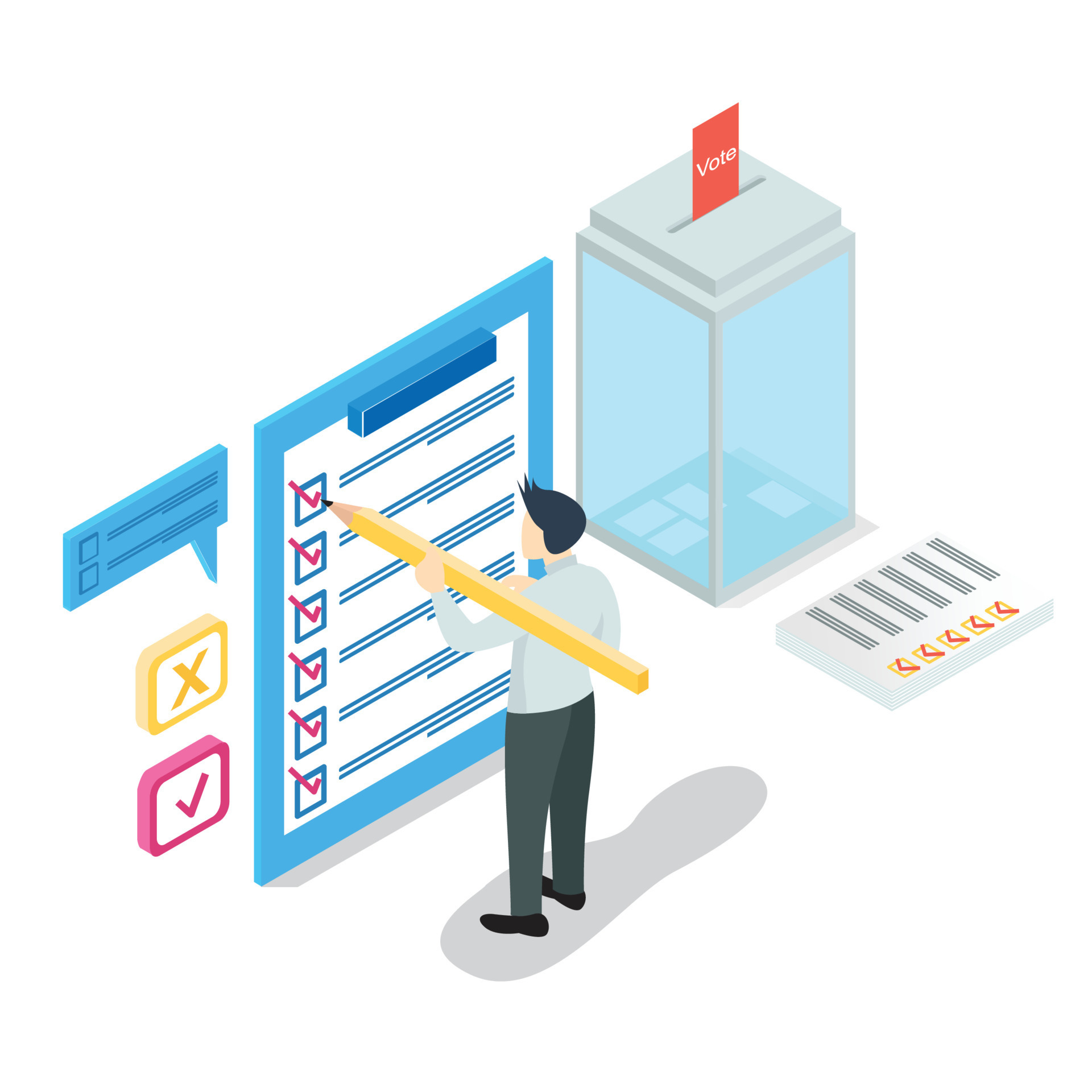 Vote