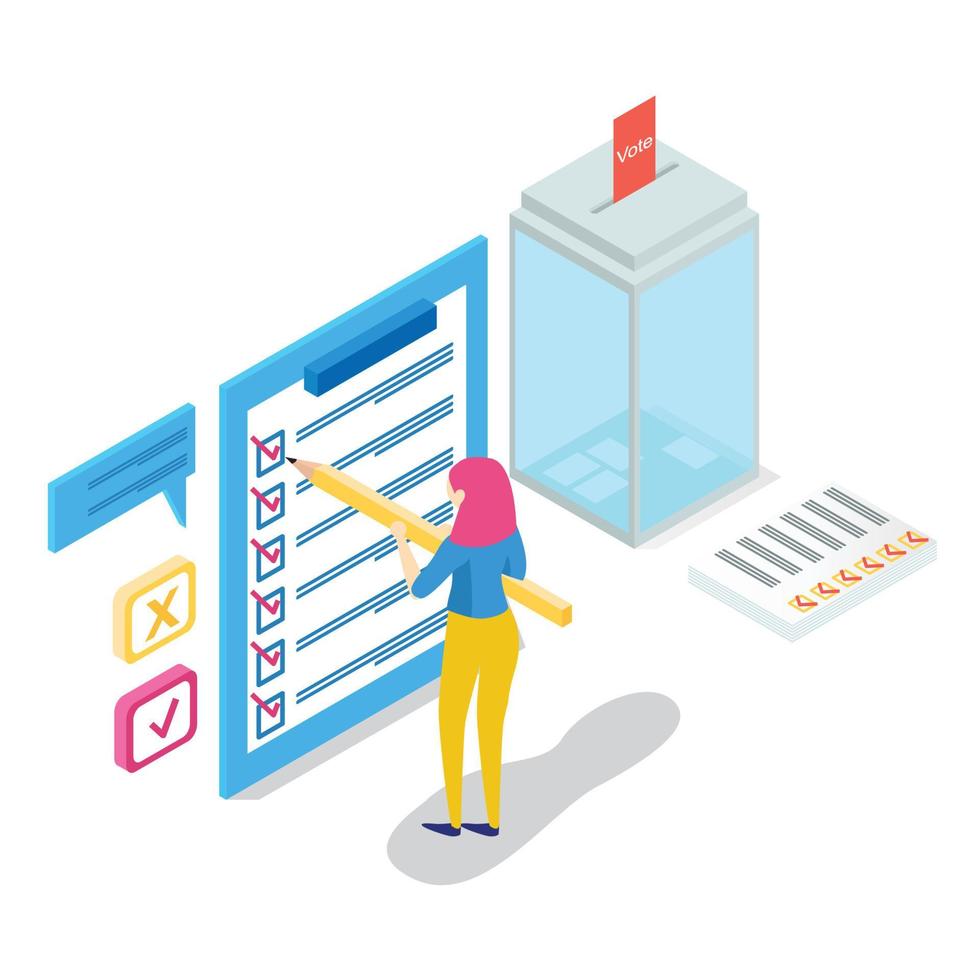 Vote