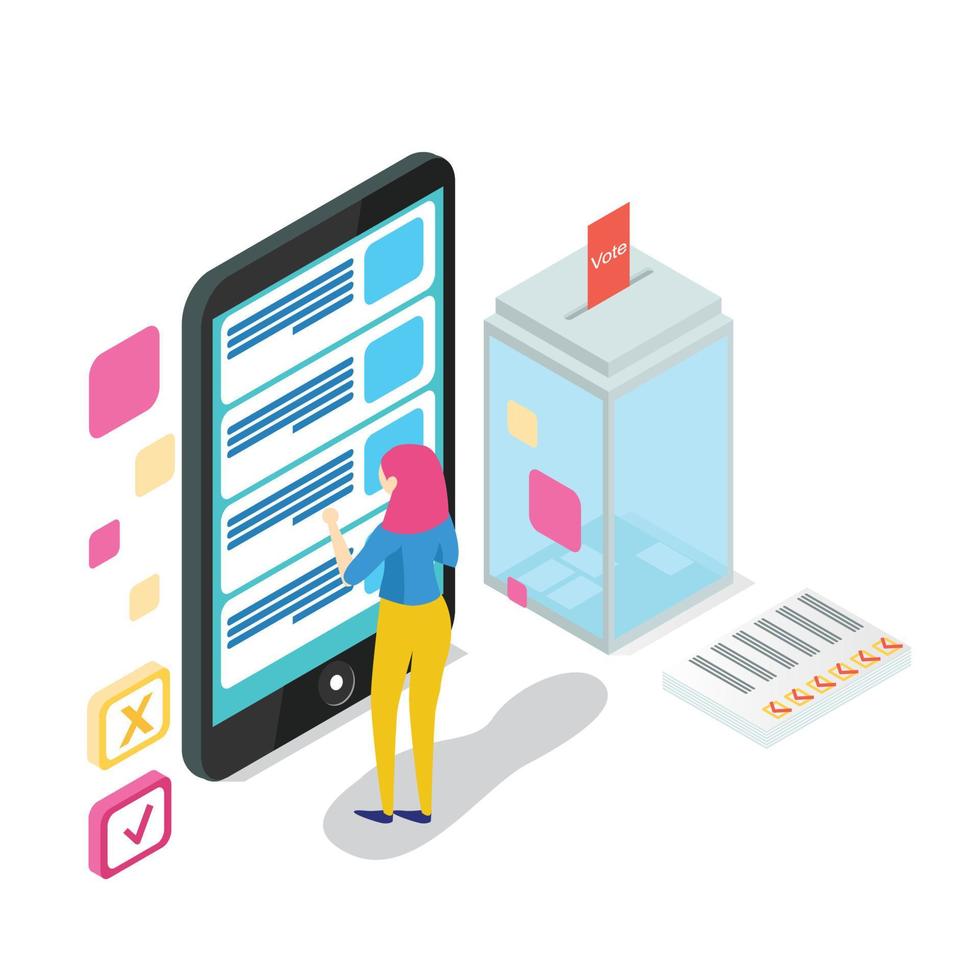 Vote