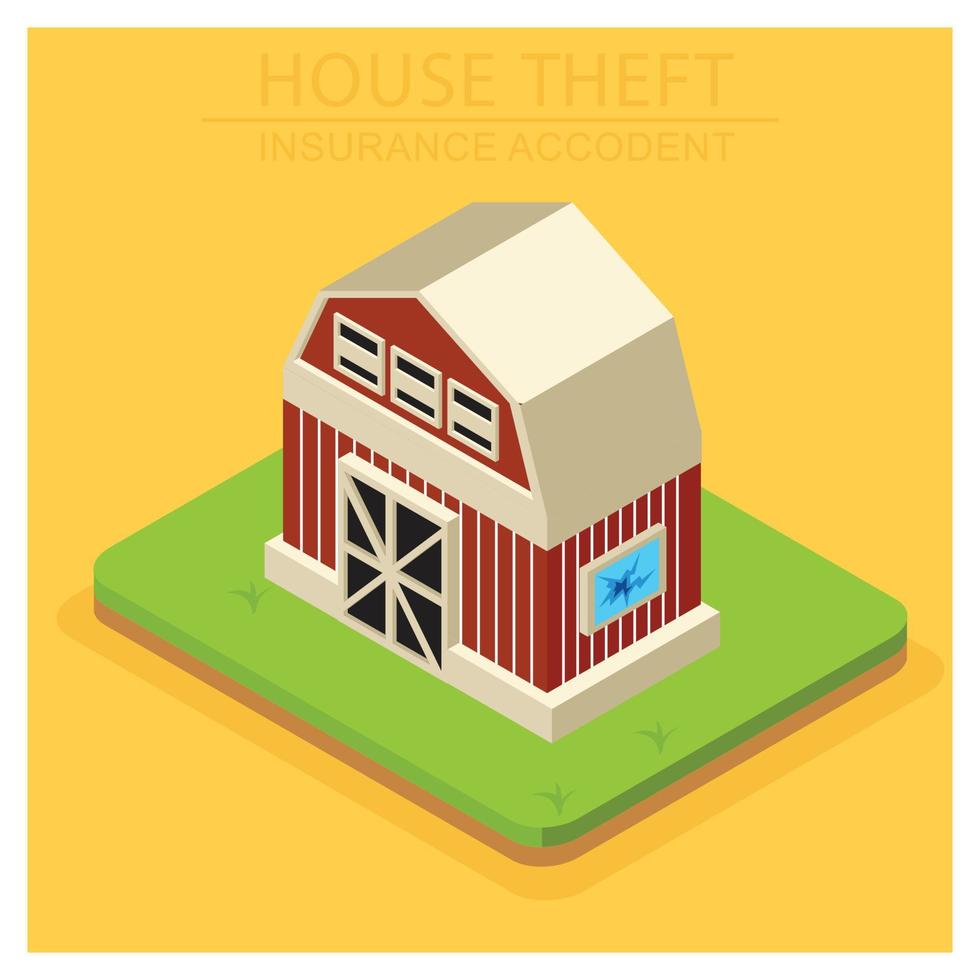 HOUSE THEFT
INSURANCE ACCODENT