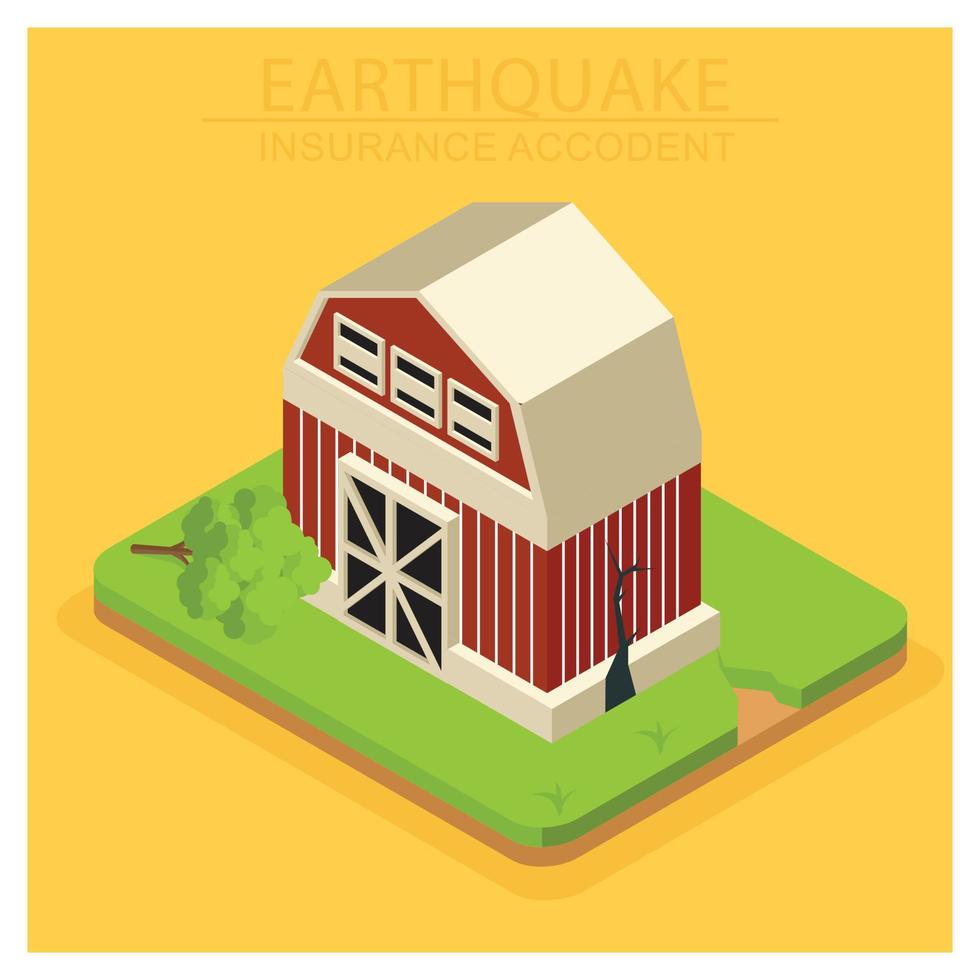 EARTHQUAKE
INSURANCE ACCODENT