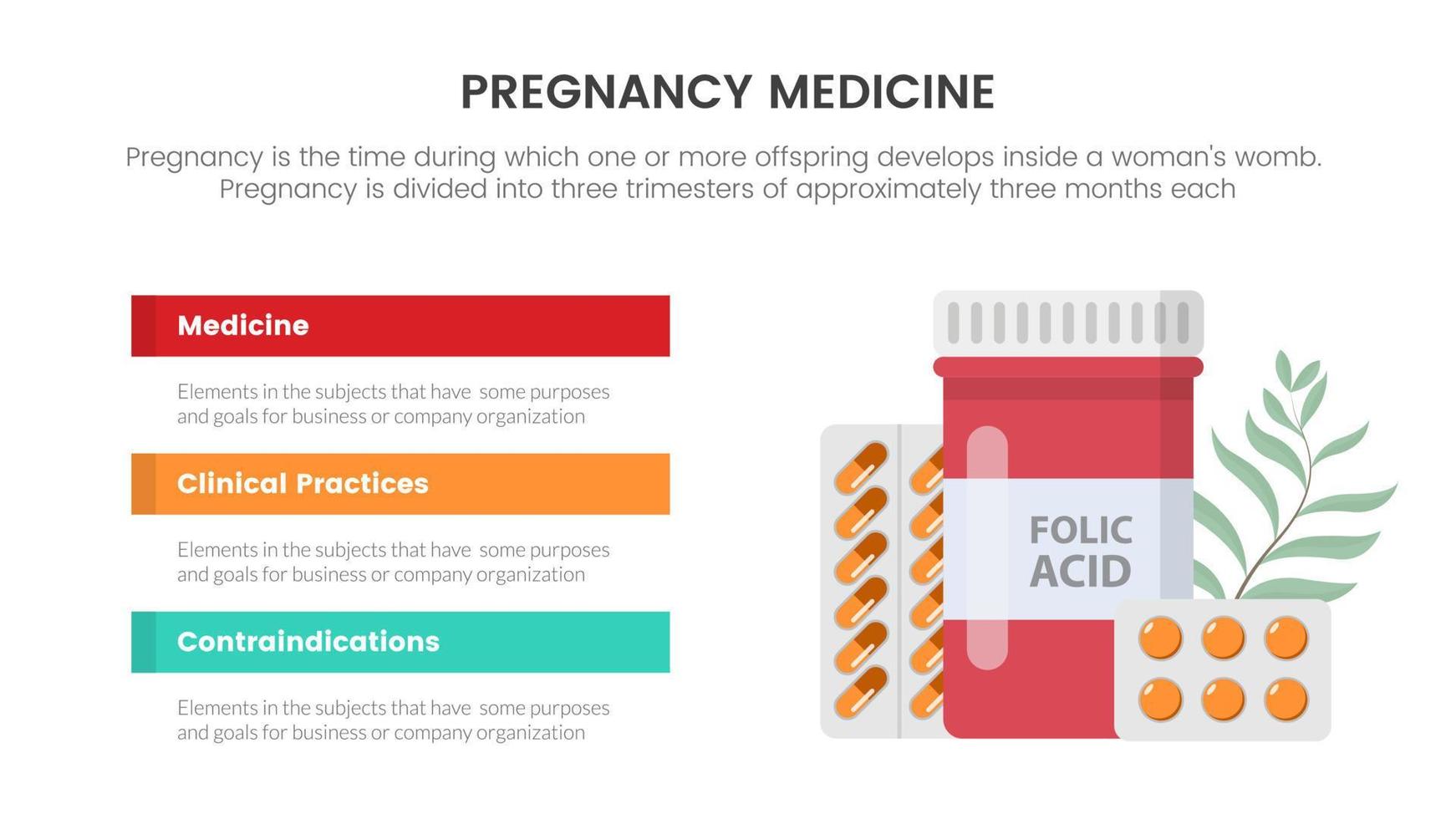 PREGNANCY MEDICINE

Pregnancy is the time during which one or more offspring develops inside a woman's womb. Pregnancy is divided into three trimesters of approximately three months each

Medicine

Elements in the subjects that have some purposes and goals for business or company organization

Clinical Practices

Elements in the subjects that have some purposes and goals for business or company organization

Contraindications

Elements in the subjects that have some purposes and goals for business or company organization

FOLIC ACID