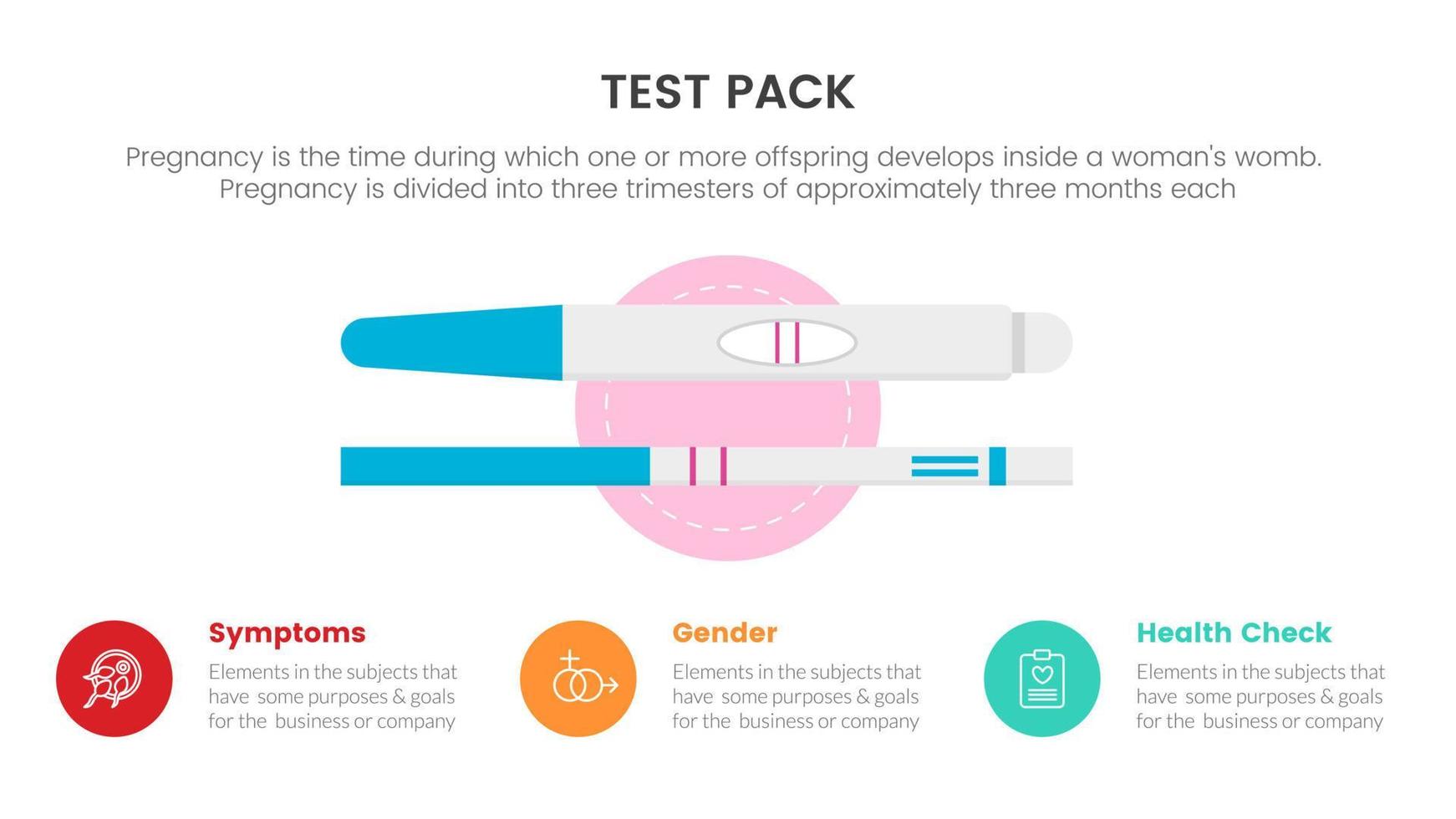 TEST PACK

Pregnancy is the time during which one or more offspring develops inside a woman's womb. Pregnancy is divided into three trimesters of approximately three months each

Symptoms

Elements in the subjects that have some purposes & goals for the business or company

Gender

Elements in the subjects that have some purposes & goals for the business or company

Health Check

Elements in the subjects that have some purposes & goals for the business or company