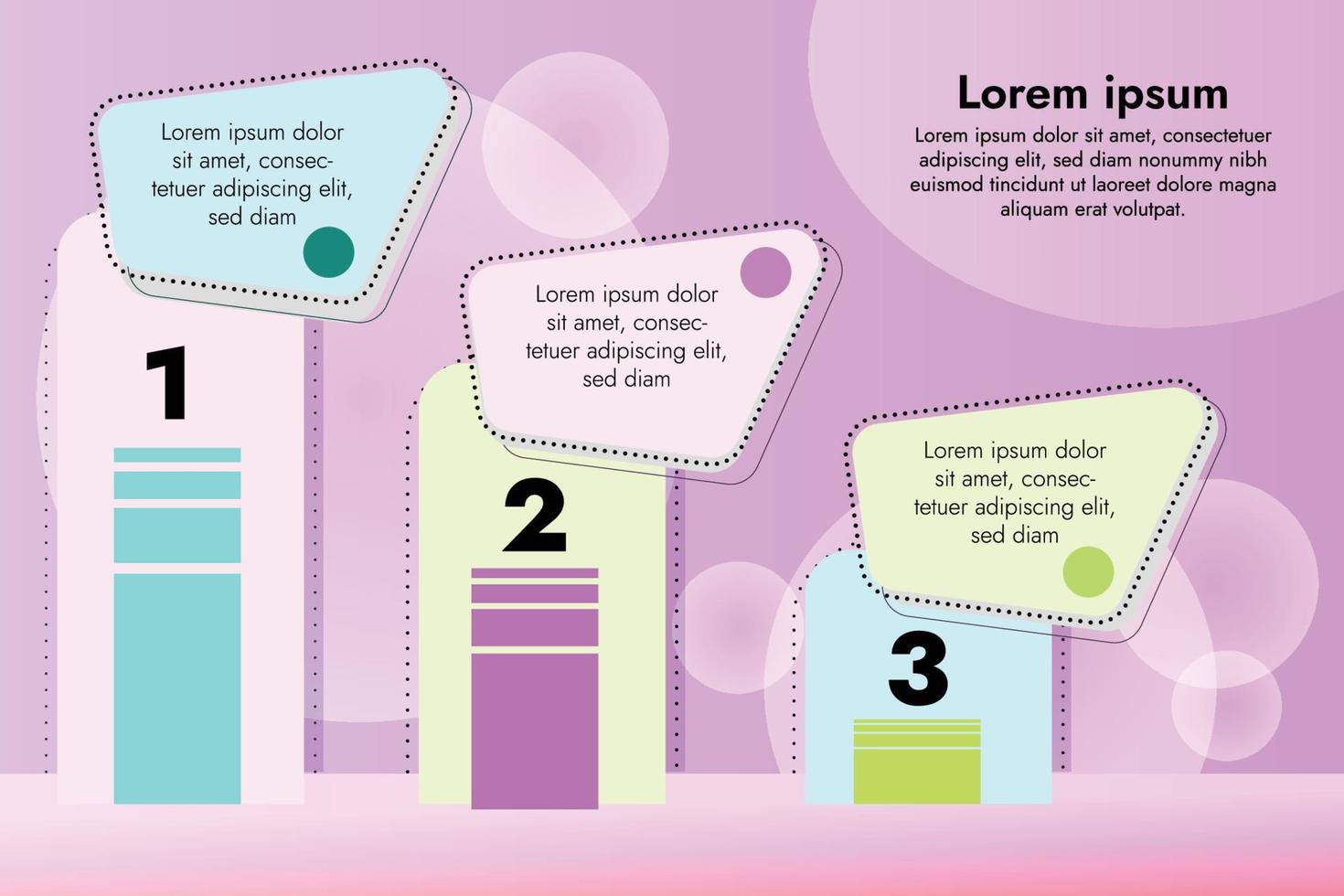 Lorem ipsum

Lorem ipsum dolor sit amet, consectetuer adipiscing elit, sed diam nonummy nibh euismod tincidunt ut laoreet dolore magna aliquam erat volutpat.

Lorem ipsum dolor sit amet, consectetuer adipiscing elit, sed diam

1

Lorem ipsum dolor sit amet, consectetuer adipiscing elit, sed diam

2

Lorem ipsum dolor sit amet, consectetuer adipiscing elit, sed diam

3