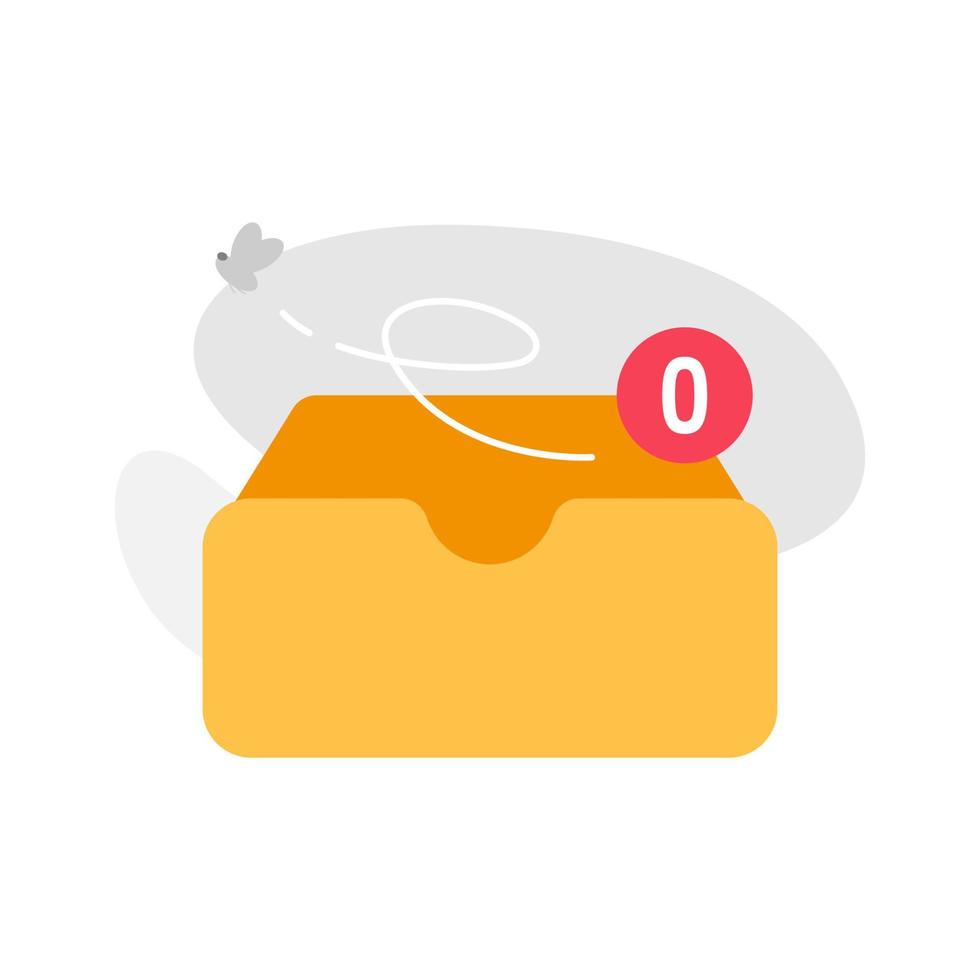 0