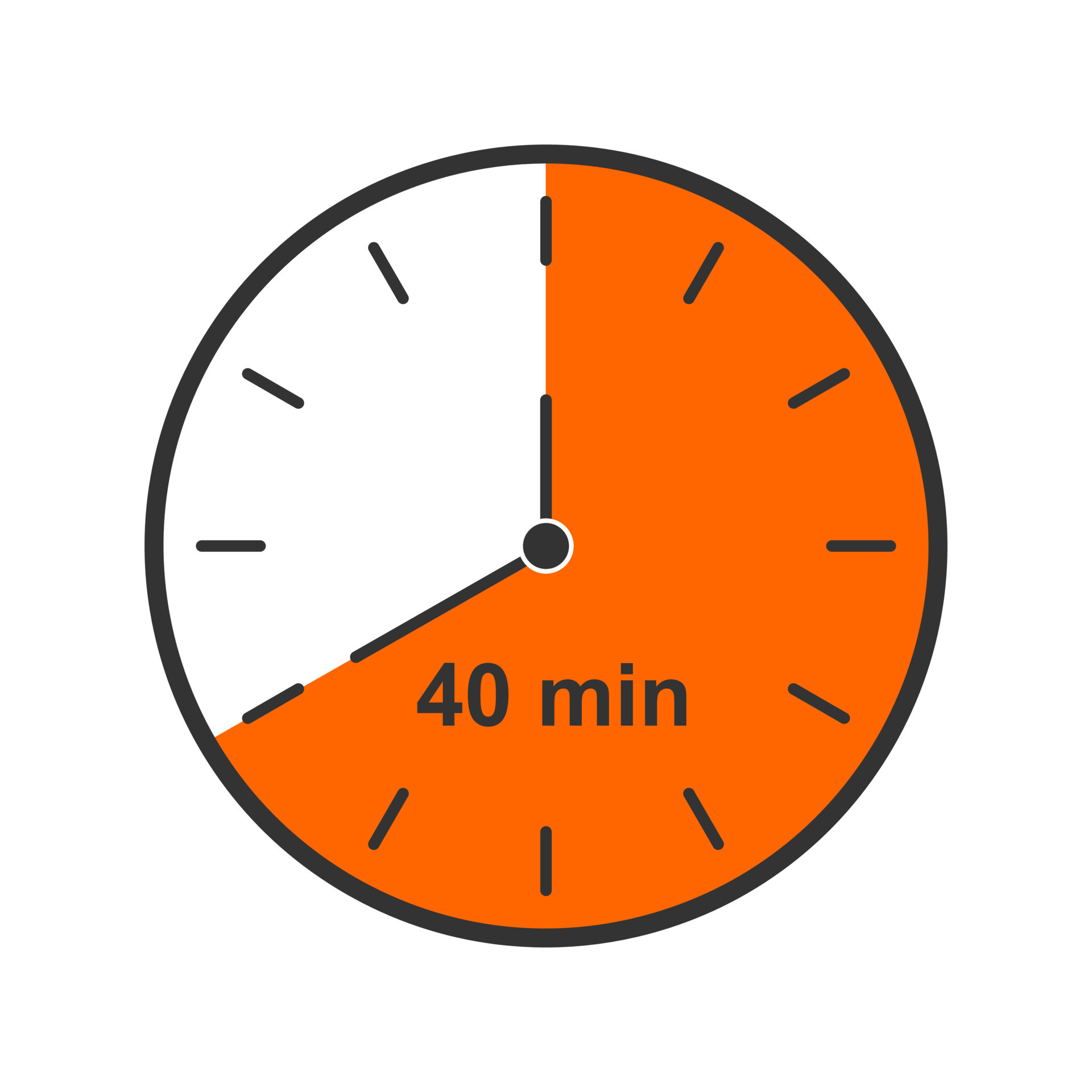 40 min