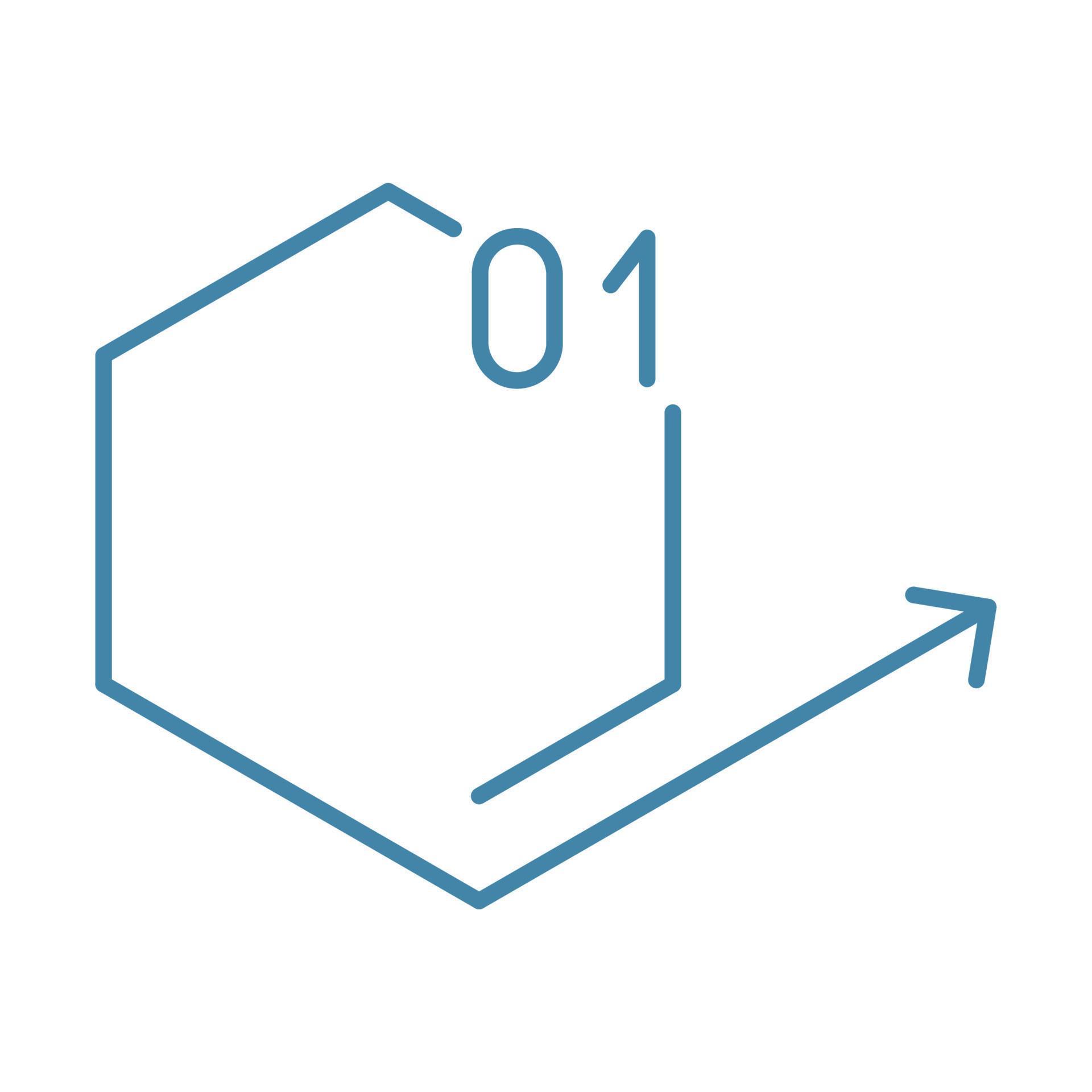 01