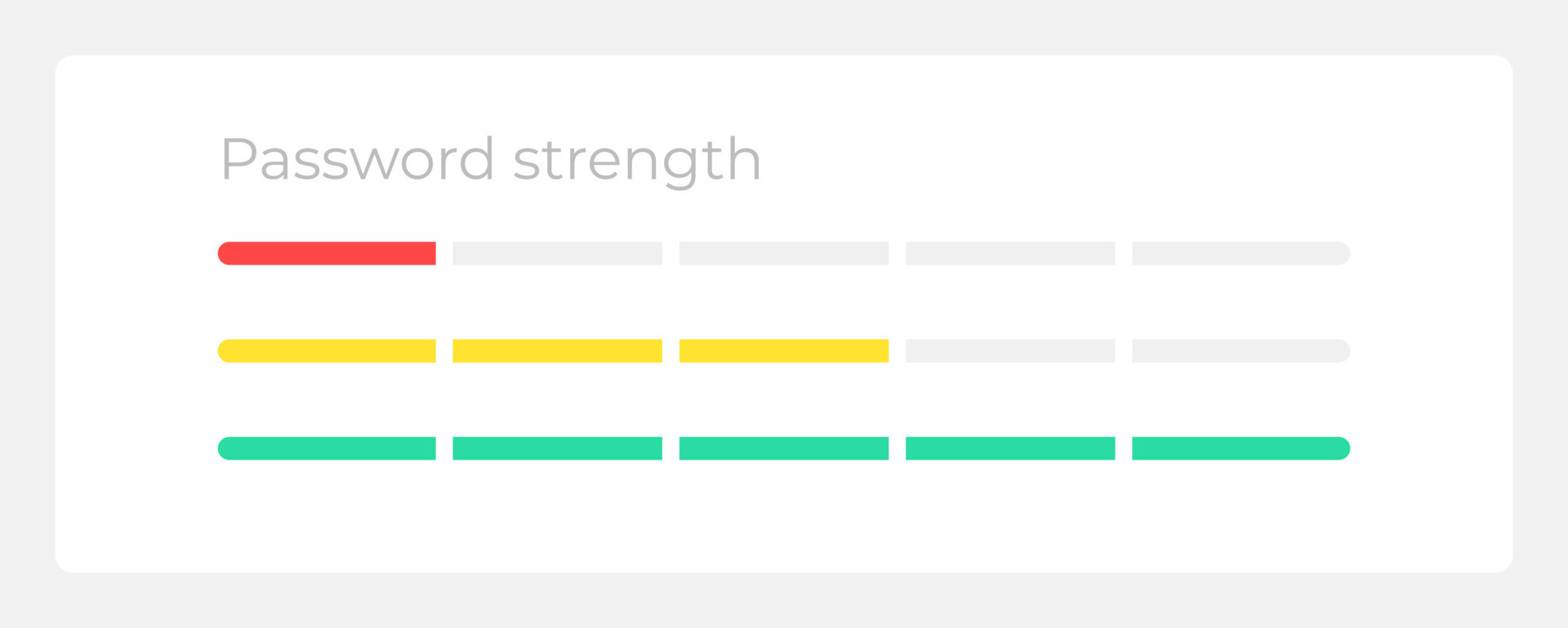 Password strength