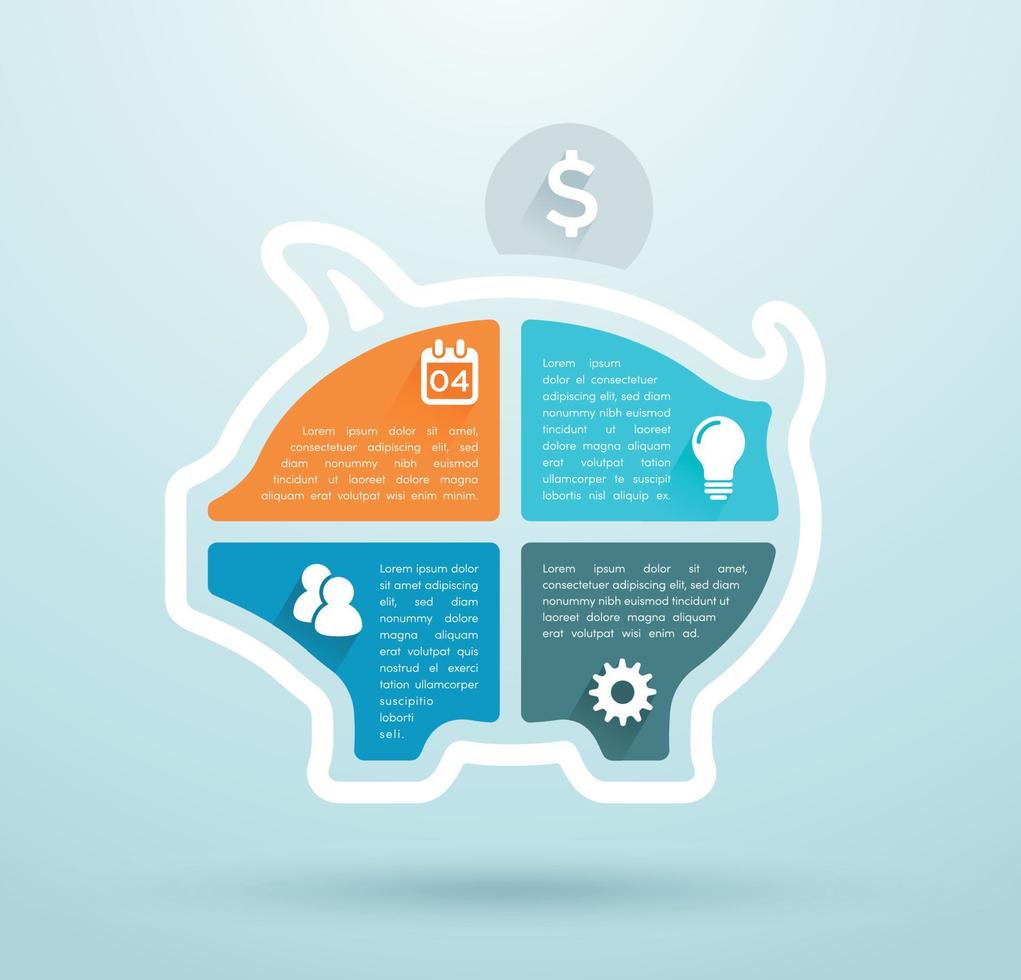 $

04

Lorem ipsum dolor sit amet, consectetuer adipiscing elit, sed diam nonummy nibh euismod tincidunt ut laoreet dolore magna aliquam erat volutpat wisi enim minim.

Lorem ipsum dolor el consectetuer adipiscing elit, sed diam nonummy nibh euismod tincidunt ut laoreet dolore magna aliquam erat volutpat tation ullamcorper te suscipit lobortis nisl aliquip ex.

Lorem ipsum dolor sit amet adipiscing elit, sed diam nonummy dolore magna aliquam erat volutpat quis nostrud el exerci tation ullamcorper suscipitio loborti seli.

Lorem ipsum dolor sit amet, consectetuer adipiscing elit, sed diam nonummy nibh euismod tincidunt ut laoreet dolore magna aliquam erat volutpat wisi enim ad.