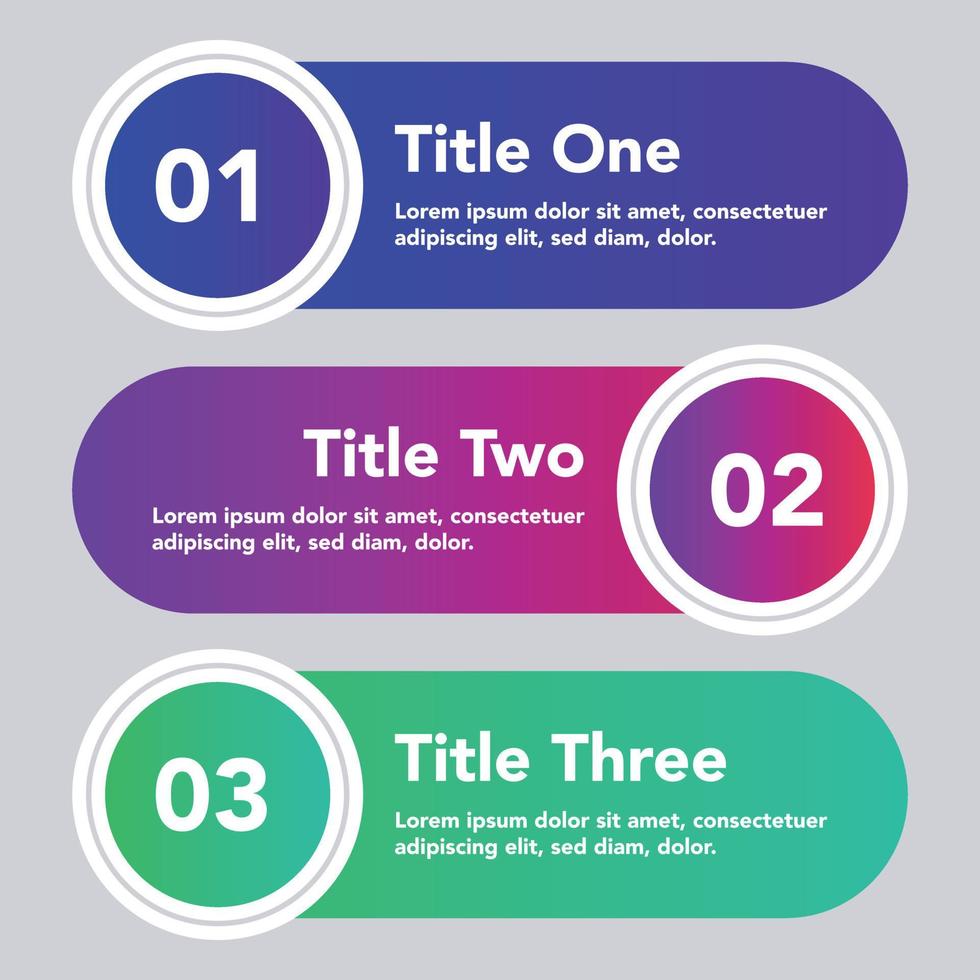 01

Title One

Lorem ipsum dolor sit amet, consectetuer adipiscing elit, sed diam, dolor.

Title Two

Lorem ipsum dolor sit amet, consectetuer adipiscing elit, sed diam, dolor.

02

03

Title Three

Lorem ipsum dolor sit amet, consectetuer adipiscing elit, sed diam, dolor.