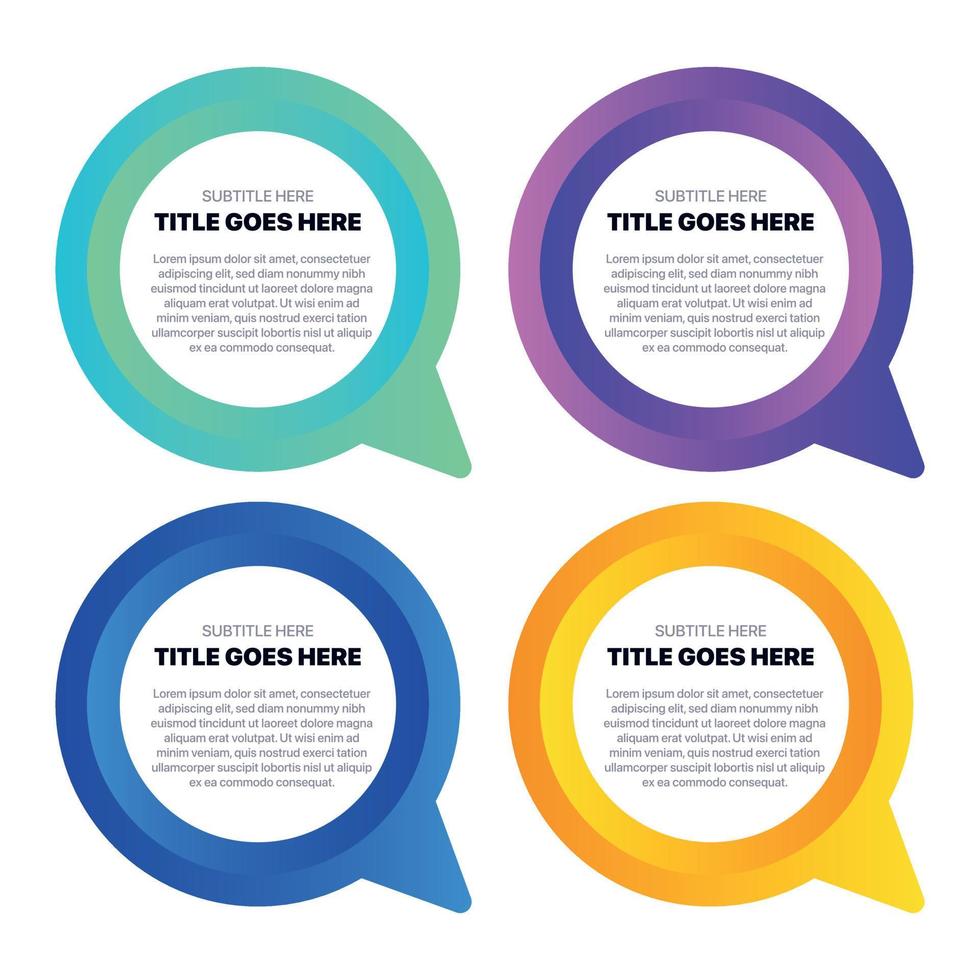 SUBTITLE HERE
TITLE GOES HERE

Lorem ipsum dolor sit amet, consectetuer adipiscing elit, sed diam nonummy nibh euismod tincidunt ut laoreet dolore magna aliquam erat volutpat. Ut wisi enim ad minim veniam, quis nostrud exerci tation ullamcorper suscipit lobortis nisl ut aliquip ex ea commodo consequat.

SUBTITLE HERE
TITLE GOES HERE

Lorem ipsum dolor sit amet, consectetuer adipiscing elit, sed diam nonummy nibh euismod tincidunt ut laoreet dolore magna aliquam erat volutpat. Ut wisi enim ad minim veniam, quis nostrud exerci tation ullamcorper suscipit lobortis nisl ut aliquip ex ea commodo consequat.

SUBTITLE HERE
TITLE GOES HERE

Lorem ipsum dolor sit amet, consectetuer adipiscing elit, sed diam nonummy nibh euismod tincidunt ut laoreet dolore magna aliquam erat volutpat. Ut wisi enim ad minim veniam, quis nostrud exerci tation ullamcorper suscipit lobortis nisl ut aliquip ex ea commodo consequat.

SUBTITLE HERE
TITLE GOES HERE

Lorem ipsum dolor sit amet, consectetuer adipiscing elit, sed diam nonummy nibh euismod tincidunt ut laoreet dolore magna aliquam erat volutpat. Ut wisi enim ad minim veniam, quis nostrud exerci tation ullamcorper suscipit lobortis nisl ut aliquip ex ea commodo consequat.