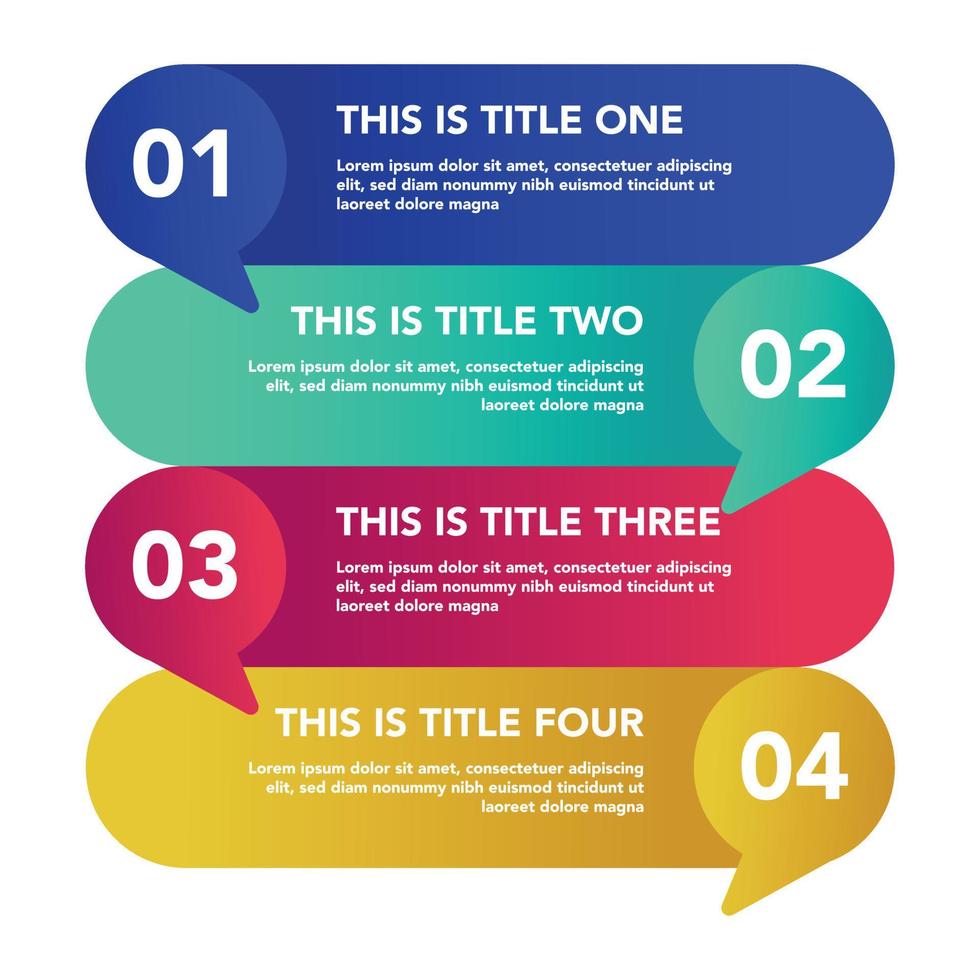 01

THIS IS TITLE ONE

Lorem ipsum dolor sit amet, consectetuer adipiscing elit, sed diam nonummy nibh euismod tincidunt ut laoreet dolore magna

THIS IS TITLE TWO

Lorem ipsum dolor sit amet, consectetuer adipiscing elit, sed diam nonummy nibh euismod tincidunt ut laoreet dolore magna

02

03

THIS IS TITLE THREE

Lorem ipsum dolor sit amet, consectetuer adipiscing elit, sed diam nonummy nibh euismod tincidunt ut laoreet dolore magna

THIS IS TITLE FOUR

Lorem ipsum dolor sit amet, consectetuer adipiscing elit, sed diam nonummy nibh euismod tincidunt ut laoreet dolore magna

04