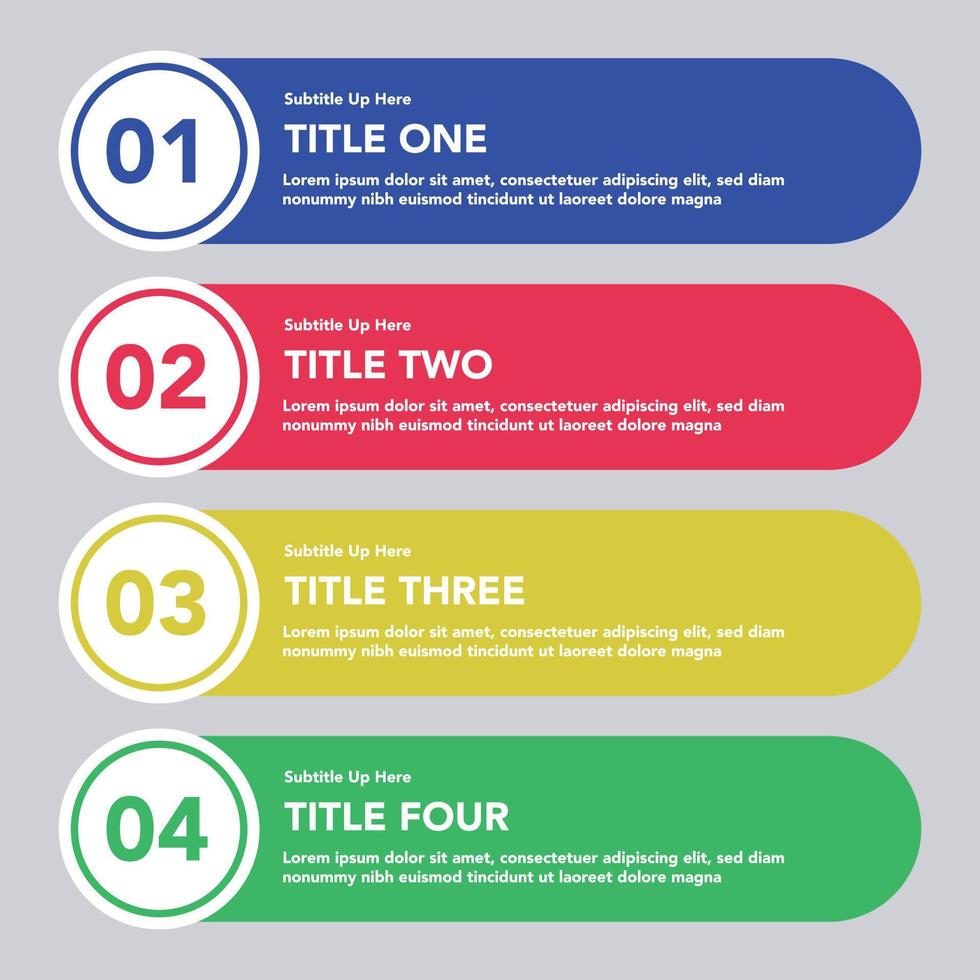 01

Subtitle Up Here

TITLE ONE

Lorem ipsum dolor sit amet, consectetuer adipiscing elit, sed diam nonummy nibh euismod tincidunt ut laoreet dolore magna

02

Subtitle Up Here

TITLE TWO

Lorem ipsum dolor sit amet, consectetuer adipiscing elit, sed diam nonummy nibh euismod tincidunt ut laoreet dolore magna

03

Subtitle Up Here

TITLE THREE

Lorem ipsum dolor sit amet, consectetuer adipiscing elit, sed diam nonummy nibh euismod tincidunt ut laoreet dolore magna

04

Subtitle Up Here

TITLE FOUR

Lorem ipsum dolor sit amet, consectetuer adipiscing elit, sed diam nonummy nibh euismod tincidunt ut laoreet dolore magna