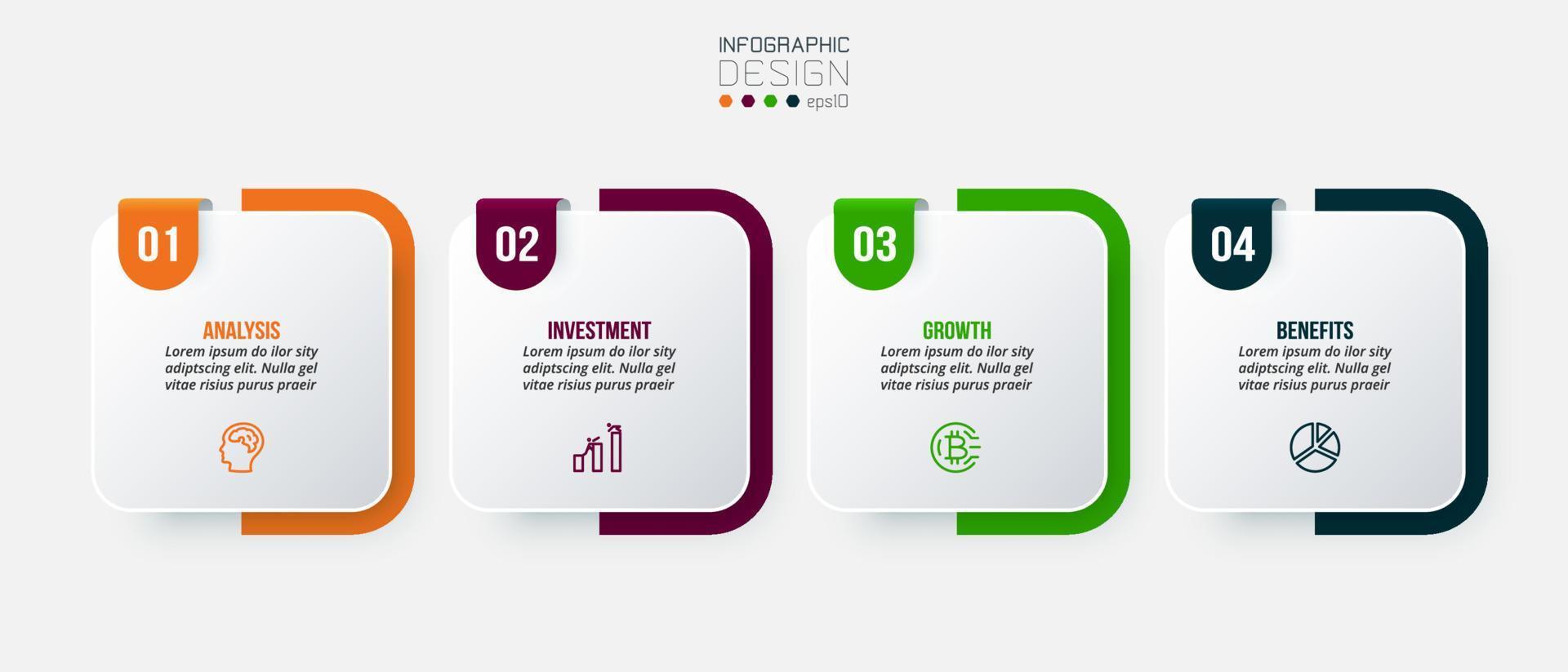 INFOGRAPHIC
DESIGN
eps10

01

ANALYSIS
Lorem ipsum do ilor sity adiptscing elit. Nulla gel vitae risius purus praeir

02

INVESTMENT
Lorem ipsum do ilor sity adiptscing elit. Nulla gel vitae risius purus praeir

03

GROWTH
Lorem ipsum do ilor sity adiptscing elit. Nulla gel vitae risius purus praeir

04

BENEFITS
Lorem ipsum do ilor sity adiptscing elit. Nulla gel vitae risius purus praeir