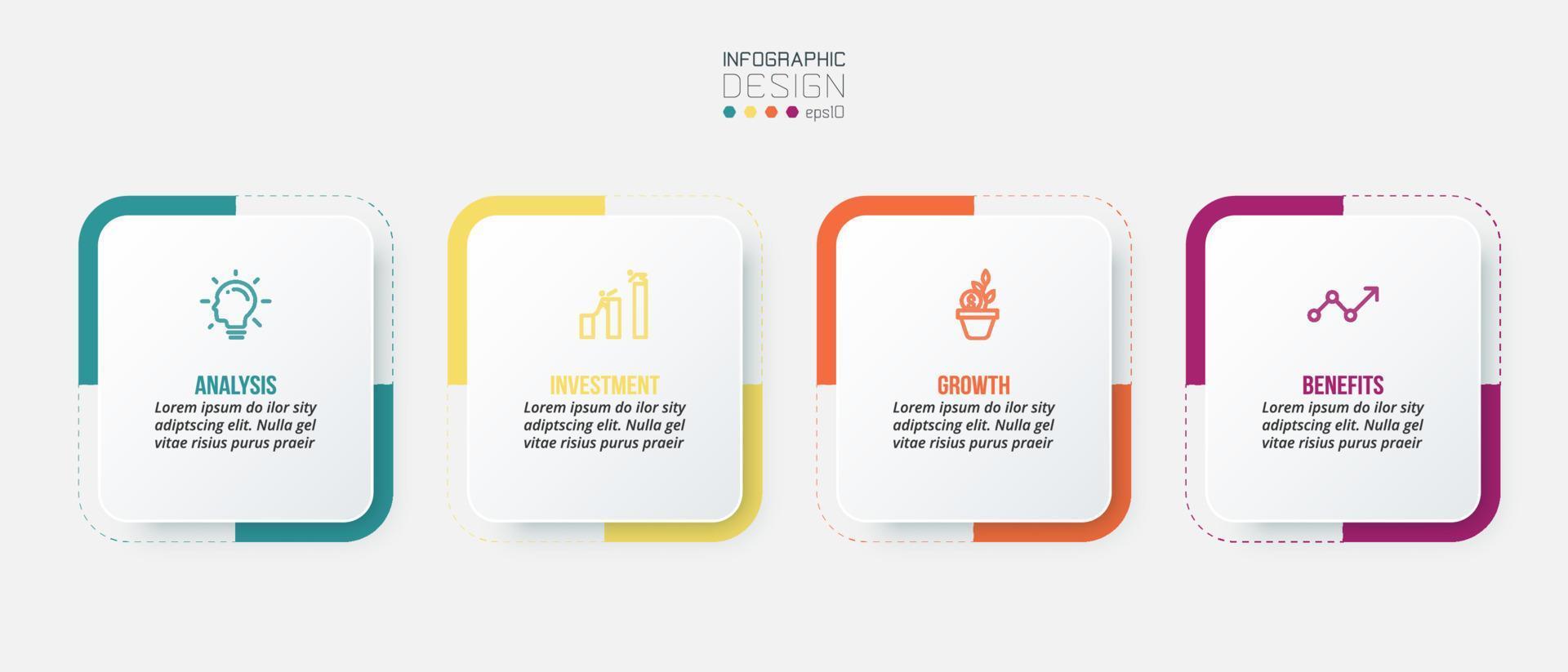 INFOGRAPHIC
DESIGN
eps10

ANALYSIS
Lorem ipsum do ilor sity adiptscing elit. Nulla gel vitae risius purus praeir

INVESTMENT
Lorem ipsum do ilor sity adiptscing elit. Nulla gel vitae risius purus praeir

GROWTH
Lorem ipsum do ilor sity adiptscing elit. Nulla gel vitae risius purus praeir

BENEFITS
Lorem ipsum do ilor sity adiptscing elit. Nulla gel vitae risius purus praeir