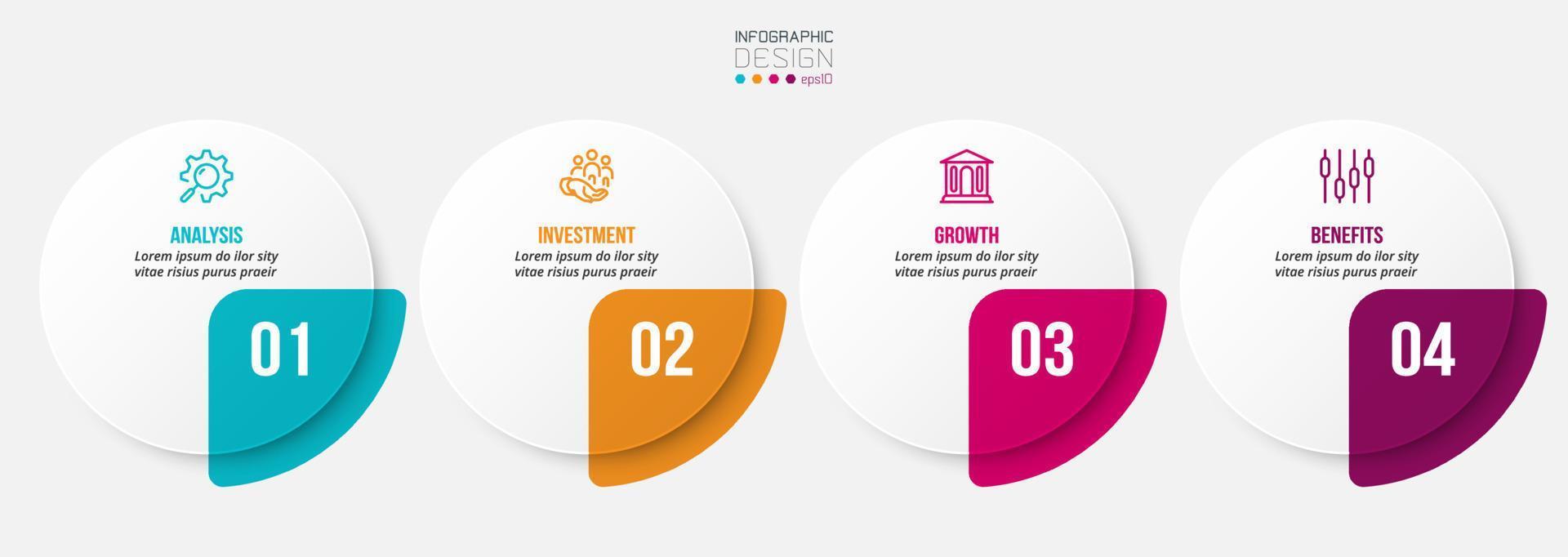 INFOGRAPHIC
DESIGN
eps10

ANALYSIS
Lorem ipsum do ilor sity vitae risius purus praeir

01

INVESTMENT
Lorem ipsum do ilor sity vitae risius purus praeir

02

GROWTH
Lorem ipsum do ilor sity vitae risius purus praeir

03

BENEFITS
Lorem ipsum do ilor sity vitae risius purus praeir

04