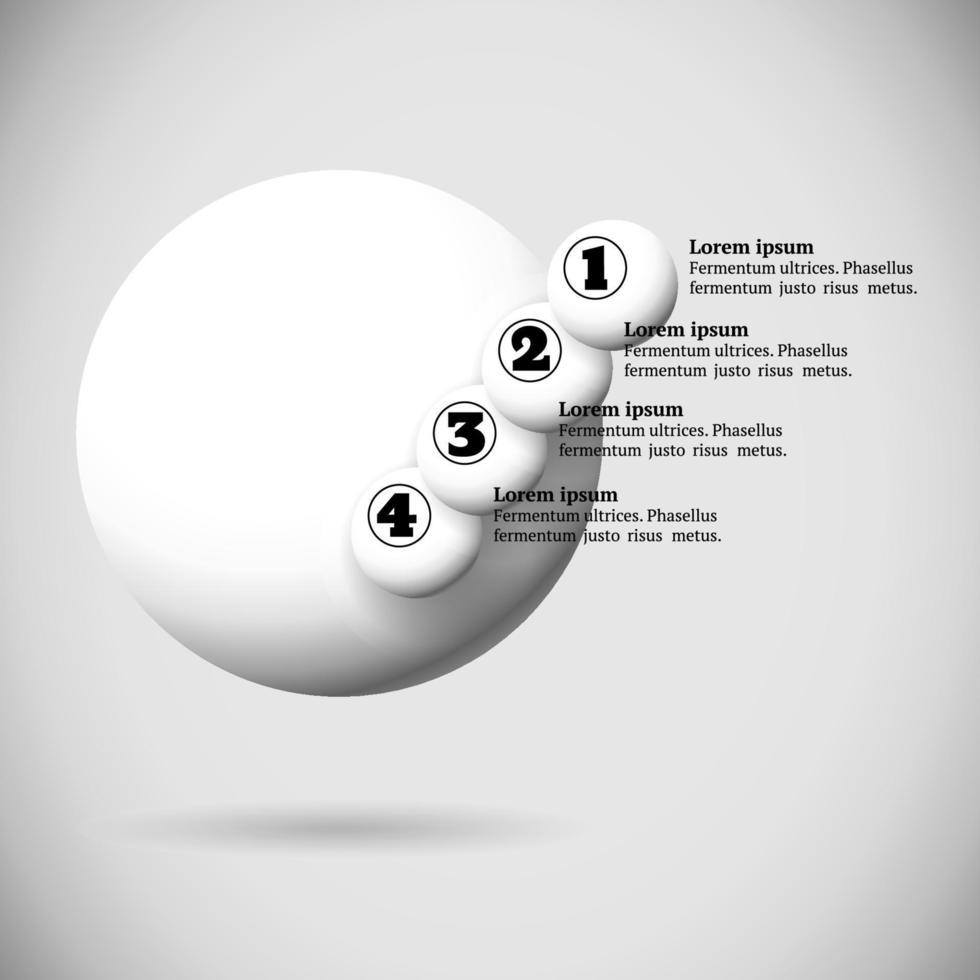 1
Lorem ipsum
Fermentum ultrices. Phasellus fermentum justo risus metus.

2
Lorem ipsum
Fermentum ultrices. Phasellus fermentum justo risus metus.

3
Lorem ipsum
Fermentum ultrices. Phasellus fermentum justo risus metus.

4
Lorem ipsum
Fermentum ultrices. Phasellus fermentum justo risus metus.