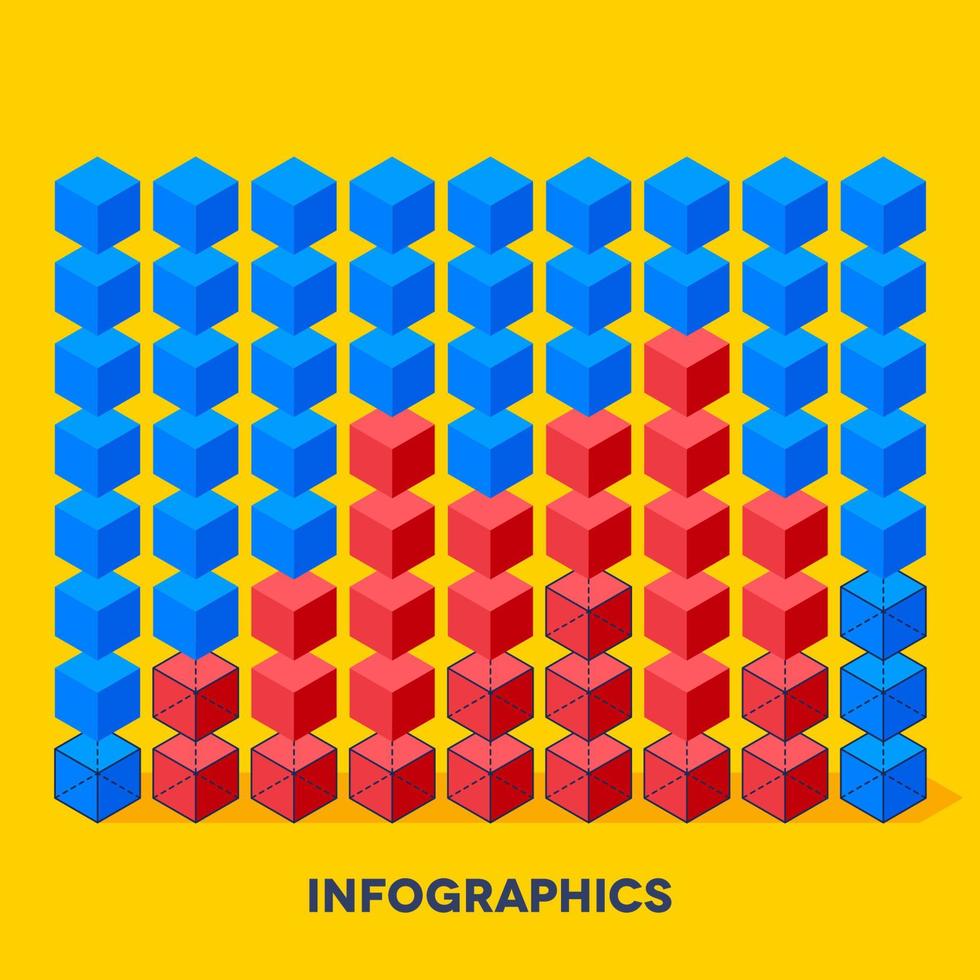 INFOGRAPHICS