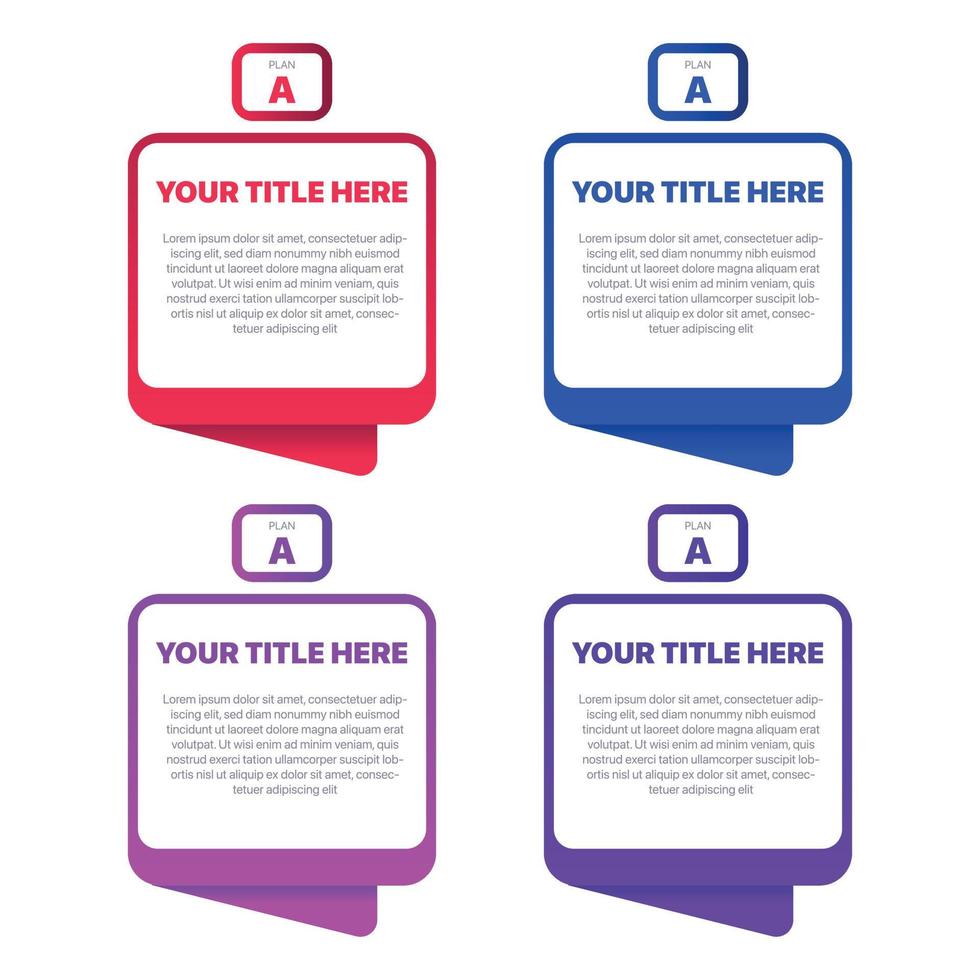 PLAN
A

YOUR TITLE HERE

Lorem ipsum dolor sit amet, consectetuer adipiscing elit, sed diam nonummy nibh euismod tincidunt ut laoreet dolore magna aliquam erat volutpat. Ut wisi enim ad minim veniam, quis nostrud exerci tation ullamcorper suscipit lobortis nisl ut aliquip ex dolor sit amet, consectetuer adipiscing elit

PLAN
A

YOUR TITLE HERE

Lorem ipsum dolor sit amet, consectetuer adipiscing elit, sed diam nonummy nibh euismod tincidunt ut laoreet dolore magna aliquam erat volutpat. Ut wisi enim ad minim veniam, quis nostrud exerci tation ullamcorper suscipit lobortis nisl ut aliquip ex dolor sit amet, consectetuer adipiscing elit

PLAN
A

YOUR TITLE HERE

Lorem ipsum dolor sit amet, consectetuer adipiscing elit, sed diam nonummy nibh euismod tincidunt ut laoreet dolore magna aliquam erat volutpat. Ut wisi enim ad minim veniam, quis nostrud exerci tation ullamcorper suscipit lobortis nisl ut aliquip ex dolor sit amet, consectetuer adipiscing elit

PLAN
A

YOUR TITLE HERE

Lorem ipsum dolor sit amet, consectetuer adipiscing elit, sed diam nonummy nibh euismod tincidunt ut laoreet dolore magna aliquam erat volutpat. Ut wisi enim ad minim veniam, quis nostrud exerci tation ullamcorper suscipit lobortis nisl ut aliquip ex dolor sit amet, consectetuer adipiscing elit