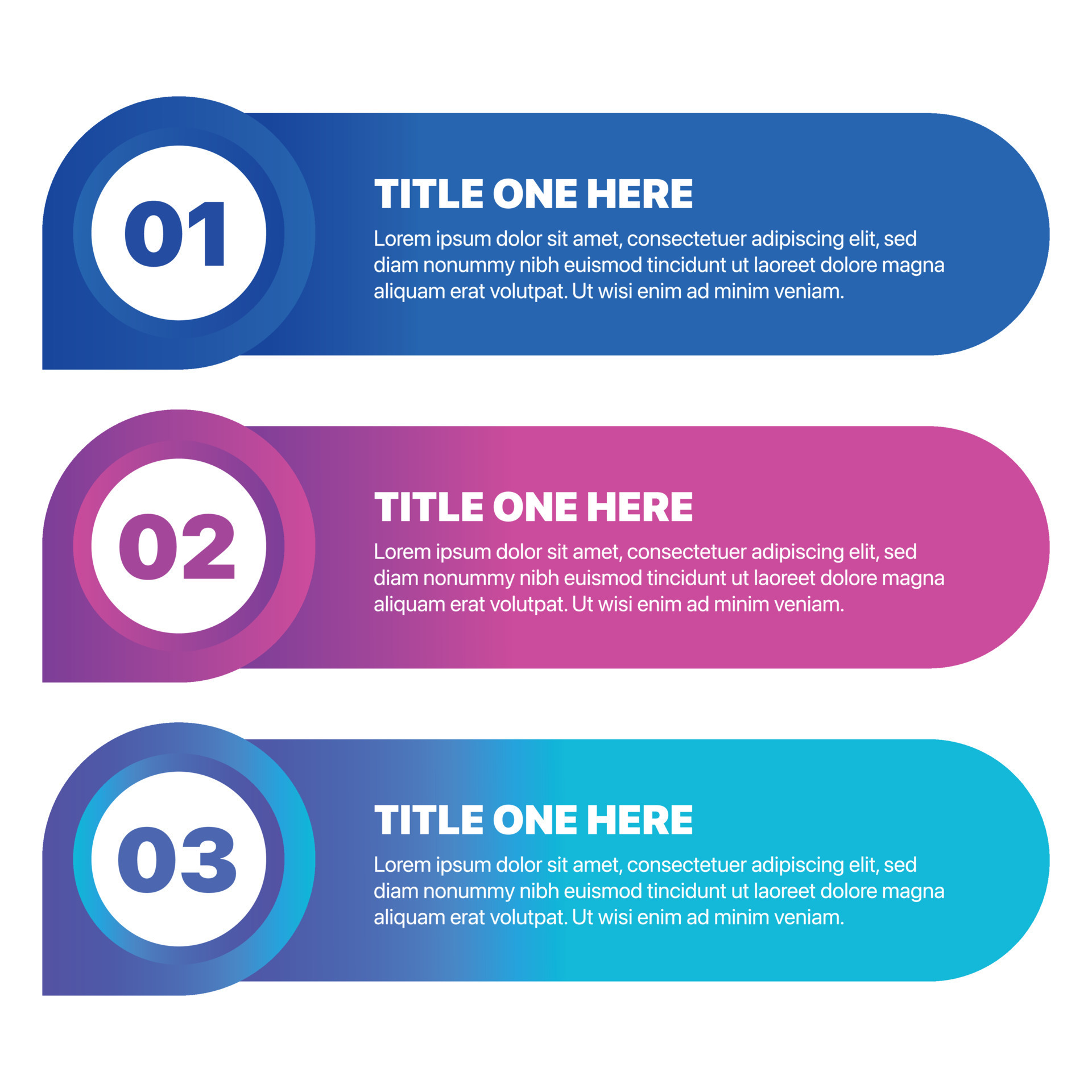 01

TITLE ONE HERE

Lorem ipsum dolor sit amet, consectetuer adipiscing elit, sed diam nonummy nibh euismod tincidunt ut laoreet dolore magna aliquam erat volutpat. Ut wisi enim ad minim veniam.

02

TITLE ONE HERE

Lorem ipsum dolor sit amet, consectetuer adipiscing elit, sed diam nonummy nibh euismod tincidunt ut laoreet dolore magna aliquam erat volutpat. Ut wisi enim ad minim veniam.

03

TITLE ONE HERE

Lorem ipsum dolor sit amet, consectetuer adipiscing elit, sed diam nonummy nibh euismod tincidunt ut laoreet dolore magna aliquam erat volutpat. Ut wisi enim ad minim veniam.