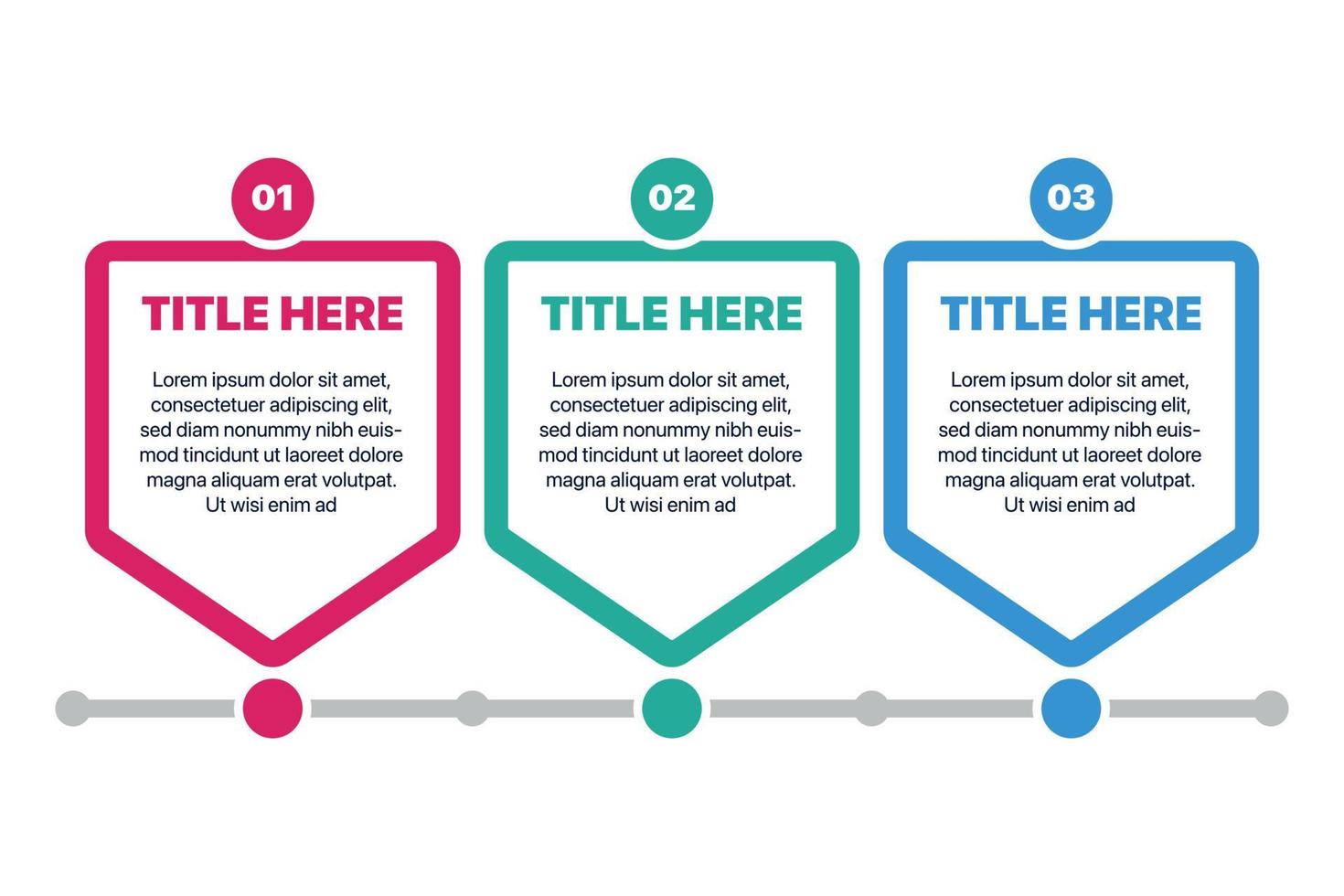 01

TITLE HERE

Lorem ipsum dolor sit amet, consectetuer adipiscing elit, sed diam nonummy nibh euismod tincidunt ut laoreet dolore magna aliquam erat volutpat. Ut wisi enim ad

02

TITLE HERE

Lorem ipsum dolor sit amet, consectetuer adipiscing elit, sed diam nonummy nibh euismod tincidunt ut laoreet dolore magna aliquam erat volutpat. Ut wisi enim ad

03

TITLE HERE

Lorem ipsum dolor sit amet, consectetuer adipiscing elit, sed diam nonummy nibh euismod tincidunt ut laoreet dolore magna aliquam erat volutpat. Ut wisi enim ad