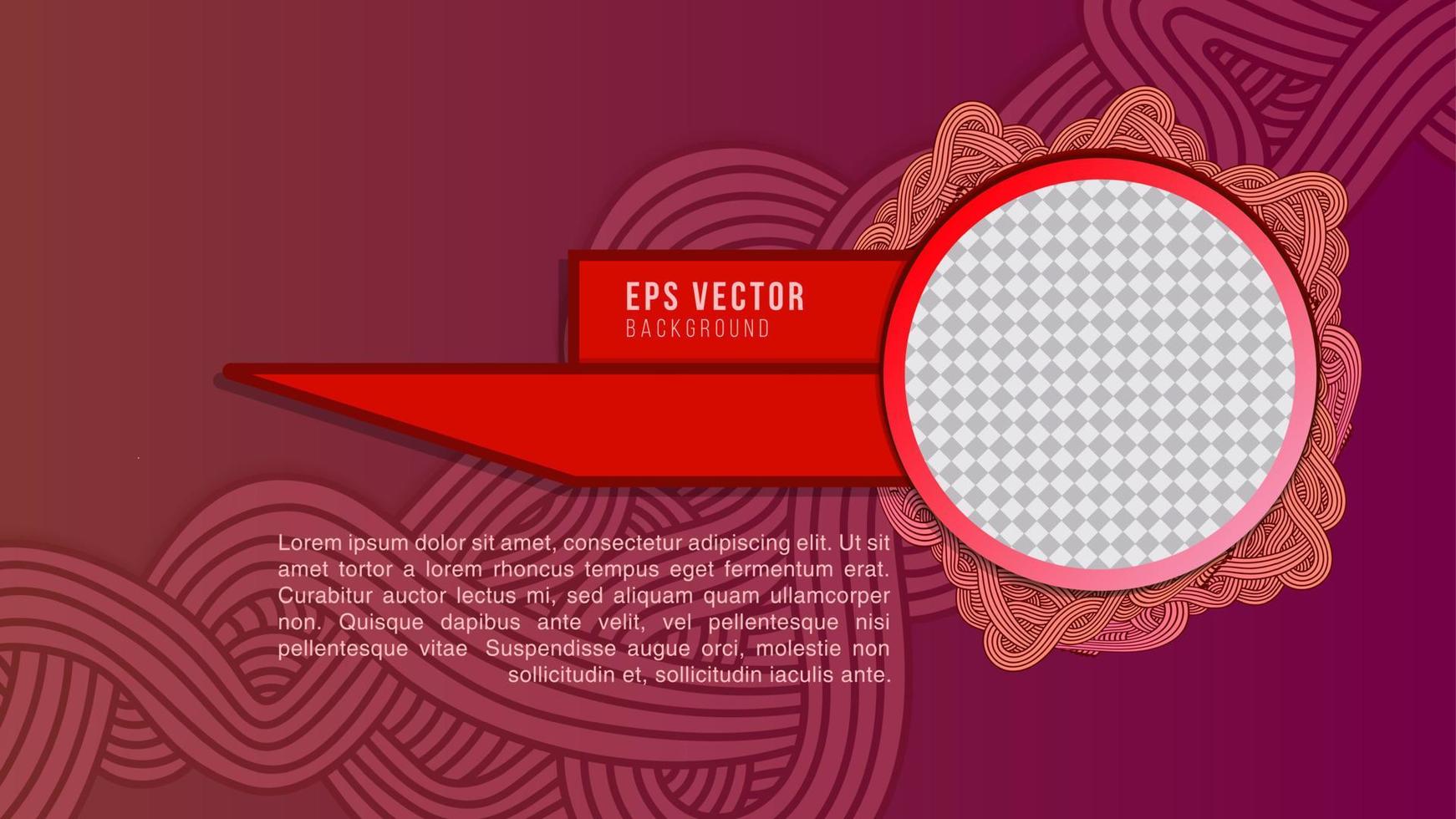 EPS VECTOR
BACKGROUND

Lorem ipsum dolor sit amet, consectetur adipiscing elit. Ut sit amet tortor a lorem rhoncus tempus eget fermentum erat. Curabitur auctor lectus mi, sed aliquam quam ullamcorper non. Quisque dapibus ante velit, vel pellentesque nisi pellentesque vitae Suspendisse augue orci, molestie non sollicitudin et, sollicitudin iaculis ante.