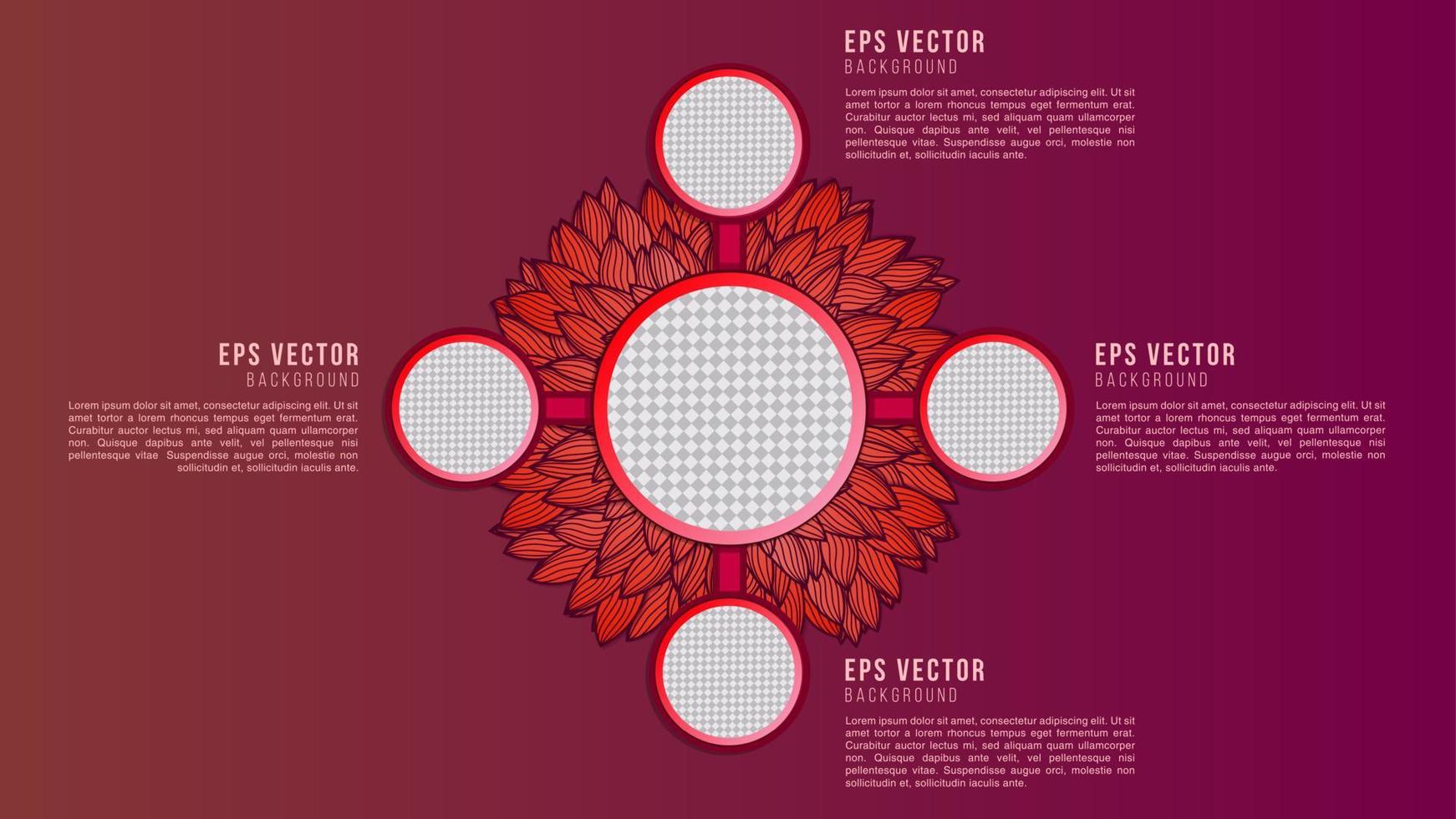 EPS VECTOR
BACKGROUND

Lorem ipsum dolor sit amet, consectetur adipiscing elit. Ut sit amet tortor a lorem rhoncus tempus eget fermentum erat. Curabitur auctor lectus mi, sed aliquam quam ullamcorper non. Quisque dapibus ante velit, vel pellentesque nisi pellentesque vitae. Suspendisse augue orci, molestie non sollicitudin et, sollicitudin iaculis ante.

EPS VECTOR
BACKGROUND

Lorem ipsum dolor sit amet, consectetur adipiscing elit. Ut sit amet tortor a lorem rhoncus tempus eget fermentum erat. Curabitur auctor lectus mi, sed aliquam quam ullamcorper non. Quisque dapibus ante velit, vel pellentesque nisi pellentesque vitae Suspendisse augue orci, molestie non sollicitudin et, sollicitudin iaculis ante.

EPS VECTOR
BACKGROUND

Lorem ipsum dolor sit amet, consectetur adipiscing elit. Ut sit amet tortor a lorem rhoncus tempus eget fermentum erat. Curabitur auctor lectus mi, sed aliquam quam ullamcorper non. Quisque dapibus ante velit, vel pellentesque nisi pellentesque vitae. Suspendisse augue orci, molestie non sollicitudin et, sollicitudin iaculis ante.

EPS VECTOR
BACKGROUND

Lorem ipsum dolor sit amet, consectetur adipiscing elit. Ut sit amet tortor a lorem rhoncus tempus eget fermentum erat. Curabitur auctor lectus mi, sed aliquam quam ullamcorper non. Quisque dapibus ante velit, vel pellentesque nisi pellentesque vitae. Suspendisse augue orci, molestie non sollicitudin et, sollicitudin iaculis ante.