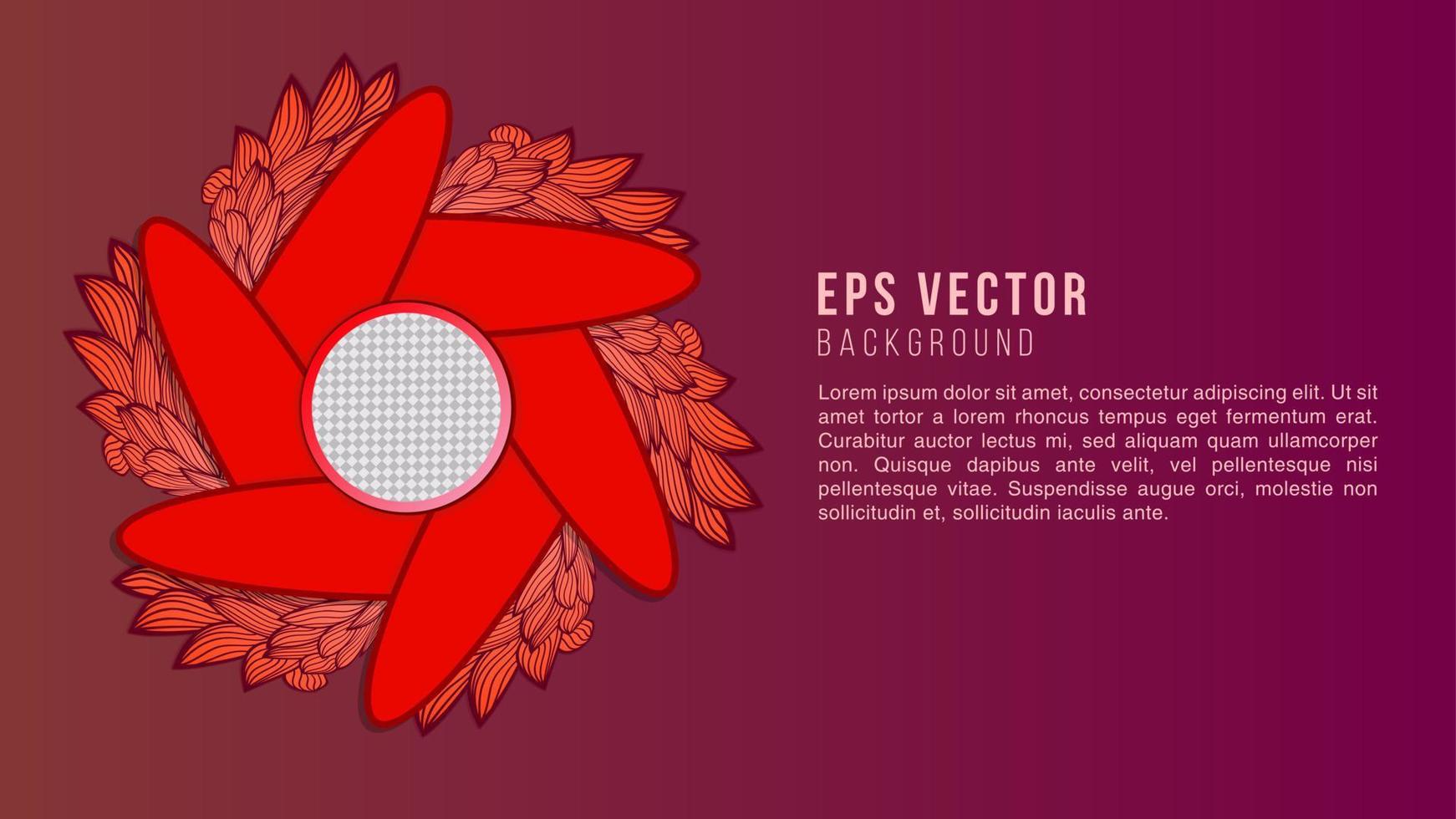 EPS VECTOR
BACKGROUND

Lorem ipsum dolor sit amet, consectetur adipiscing elit. Ut sit amet tortor a lorem rhoncus tempus eget fermentum erat. Curabitur auctor lectus mi, sed aliquam quam ullamcorper non. Quisque dapibus ante velit, vel pellentesque nisi pellentesque vitae. Suspendisse augue orci, molestie non sollicitudin et, sollicitudin iaculis ante.