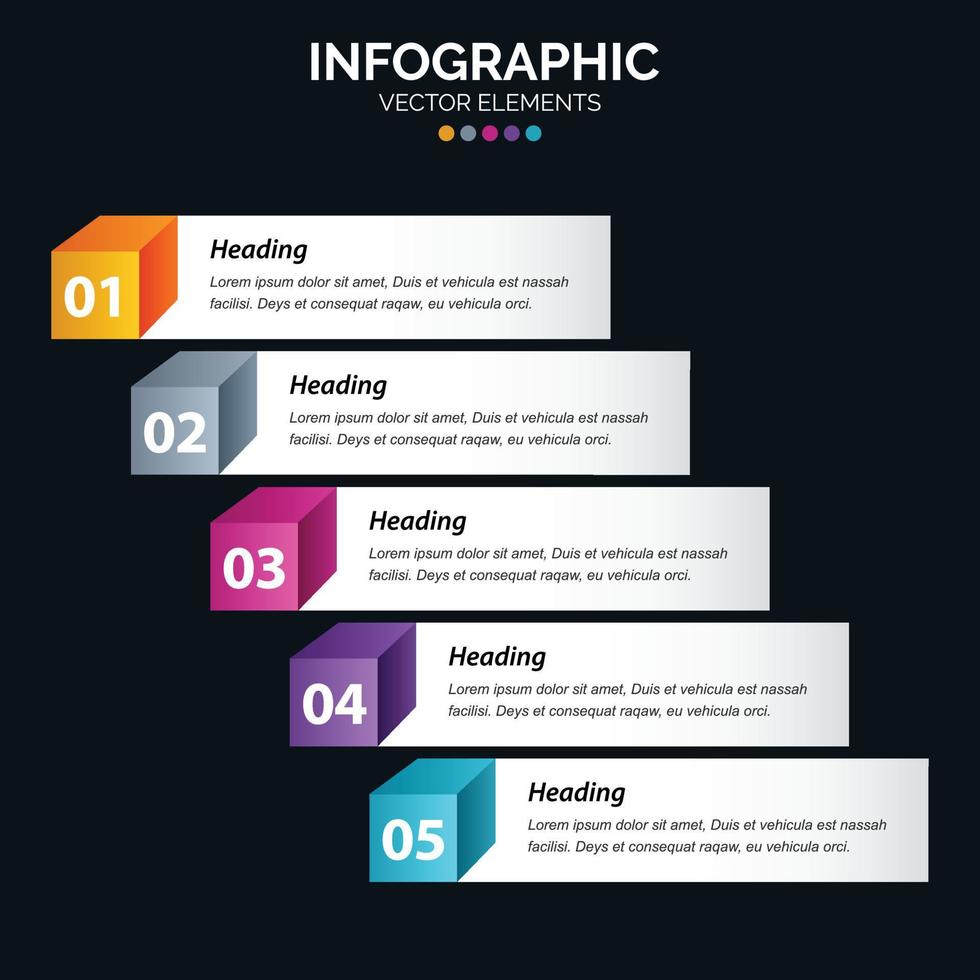 INFOGRAPHIC
VECTOR ELEMENTS

01
Heading
Lorem ipsum dolor sit amet, Duis et vehicula est nassah facilisi. Deys et consequat raqaw, eu vehicula orci.

02
Heading
Lorem ipsum dolor sit amet, Duis et vehicula est nassah facilisi. Deys et consequat raqaw, eu vehicula orci.

03
Heading
Lorem ipsum dolor sit amet, Duis et vehicula est nassah facilisi. Deys et consequat raqaw, eu vehicula orci.

04
Heading
Lorem ipsum dolor sit amet, Duis et vehicula est nassah facilisi. Deys et consequat raqaw, eu vehicula orci.

05
Heading
Lorem ipsum dolor sit amet, Duis et vehicula est nassah facilisi. Deys et consequat raqaw, eu vehicula orci.