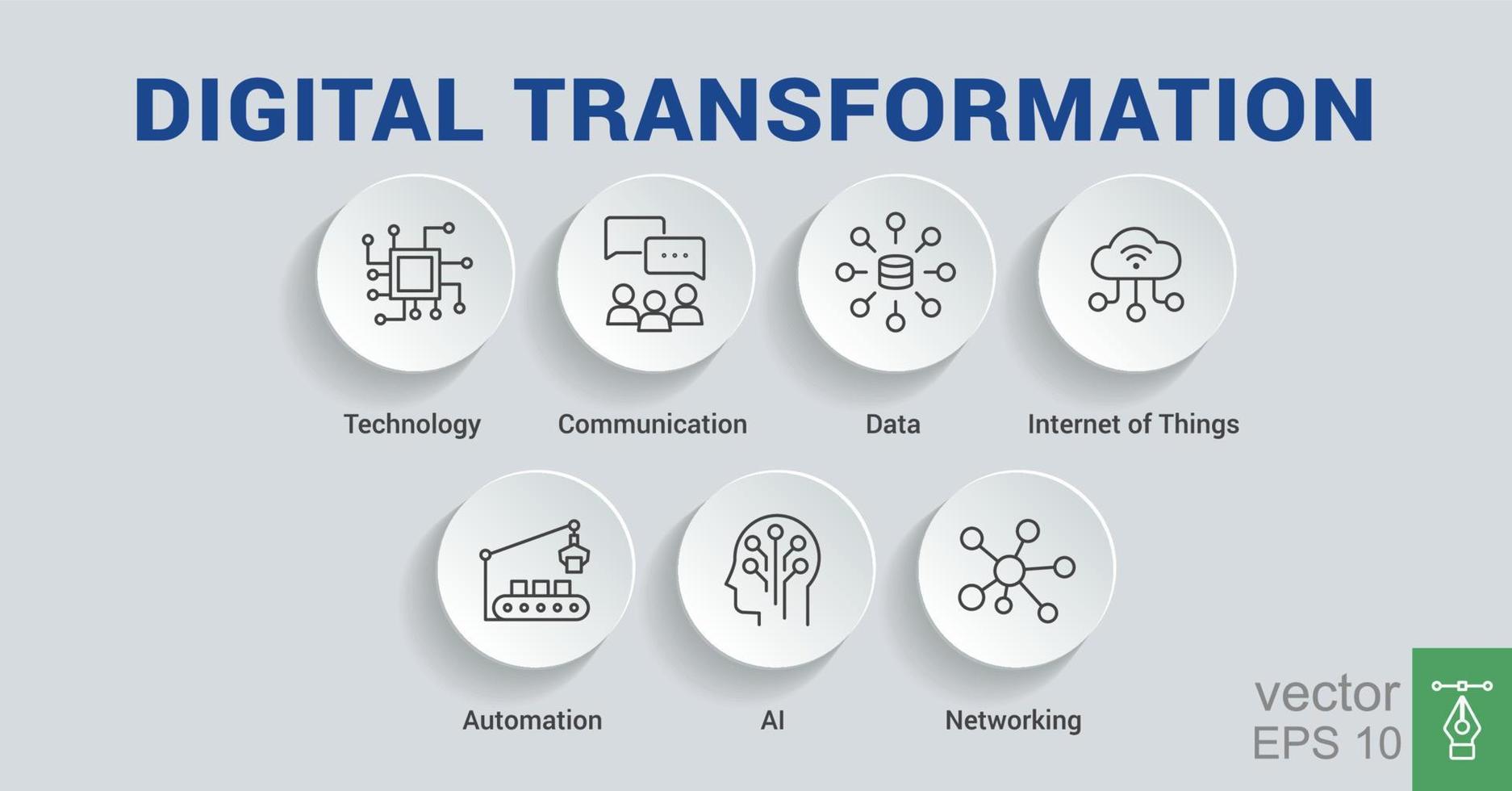 DIGITAL TRANSFORMATION

Technology

Communication

Data

Internet of Things

Automation

AI

Networking

vector
EPS 10