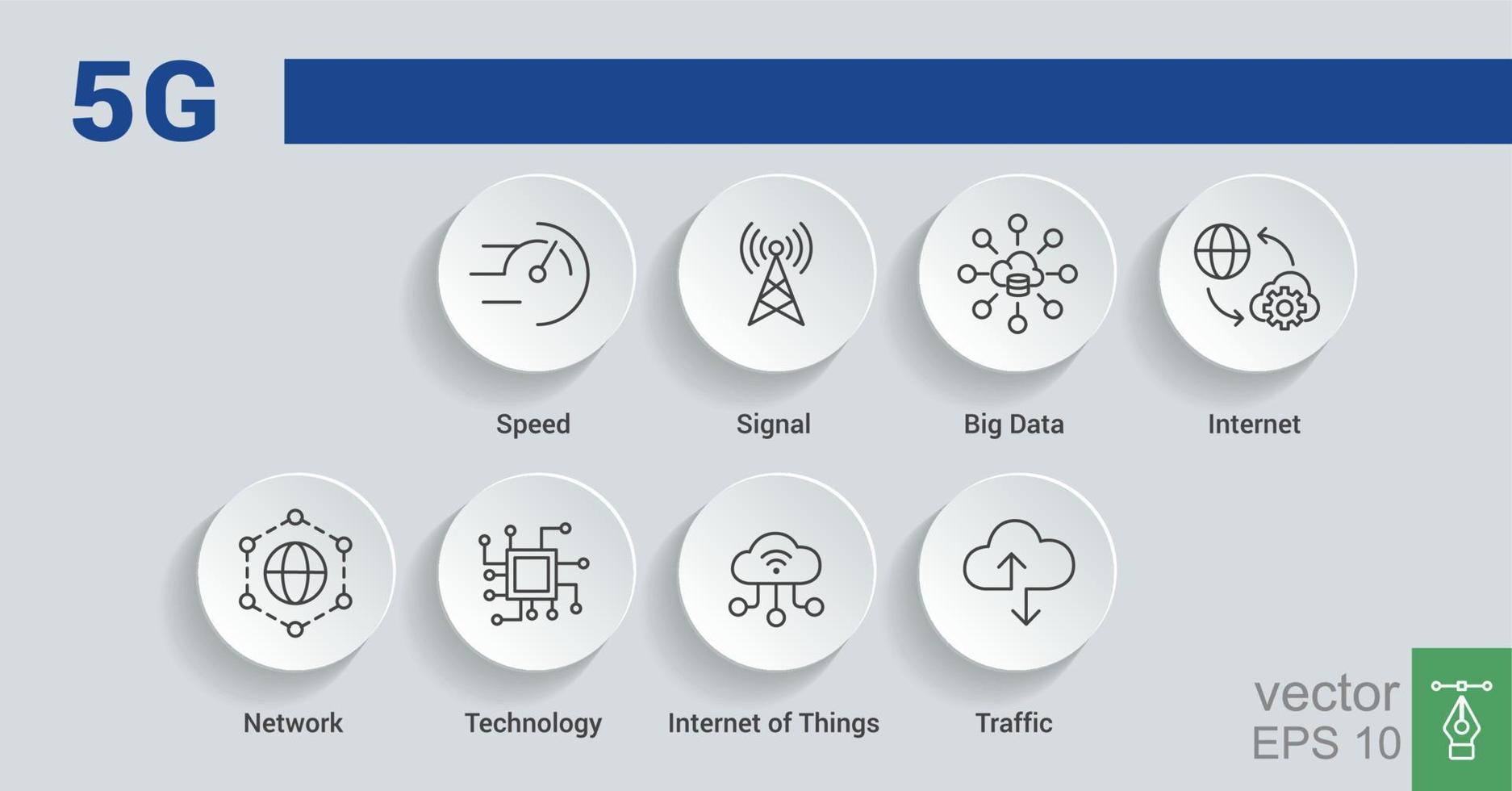 5G

Speed

Signal

Big Data

Internet

Network

Technology

Internet of Things

Traffic

vector
EPS 10