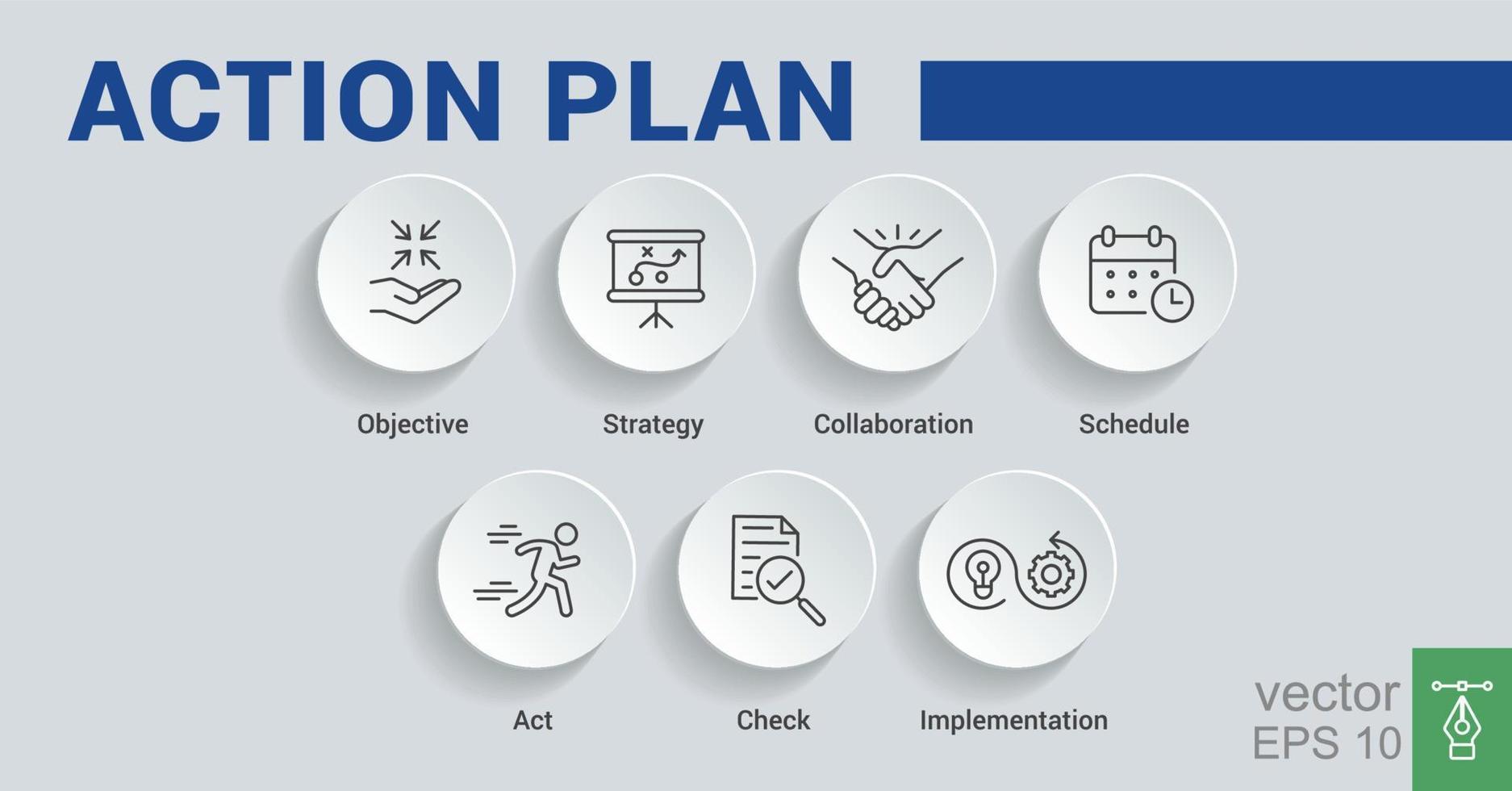 ACTION PLAN

Objective

Strategy

Collaboration

Schedule

Act

Check

Implementation

vector
EPS 10