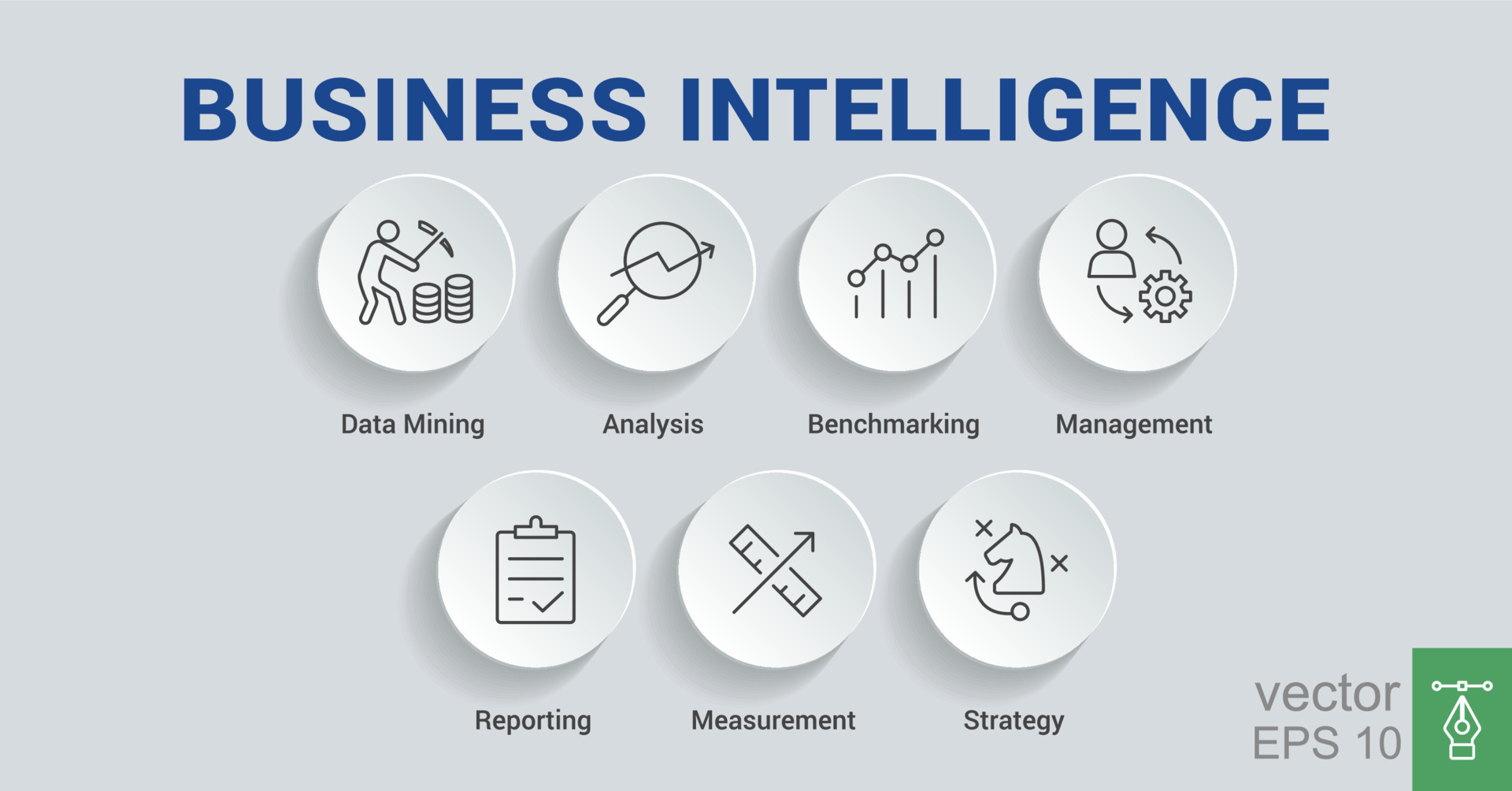 BUSINESS INTELLIGENCE

Data Mining

Analysis

Benchmarking

Management

Reporting

Measurement

Strategy

vector
EPS 10