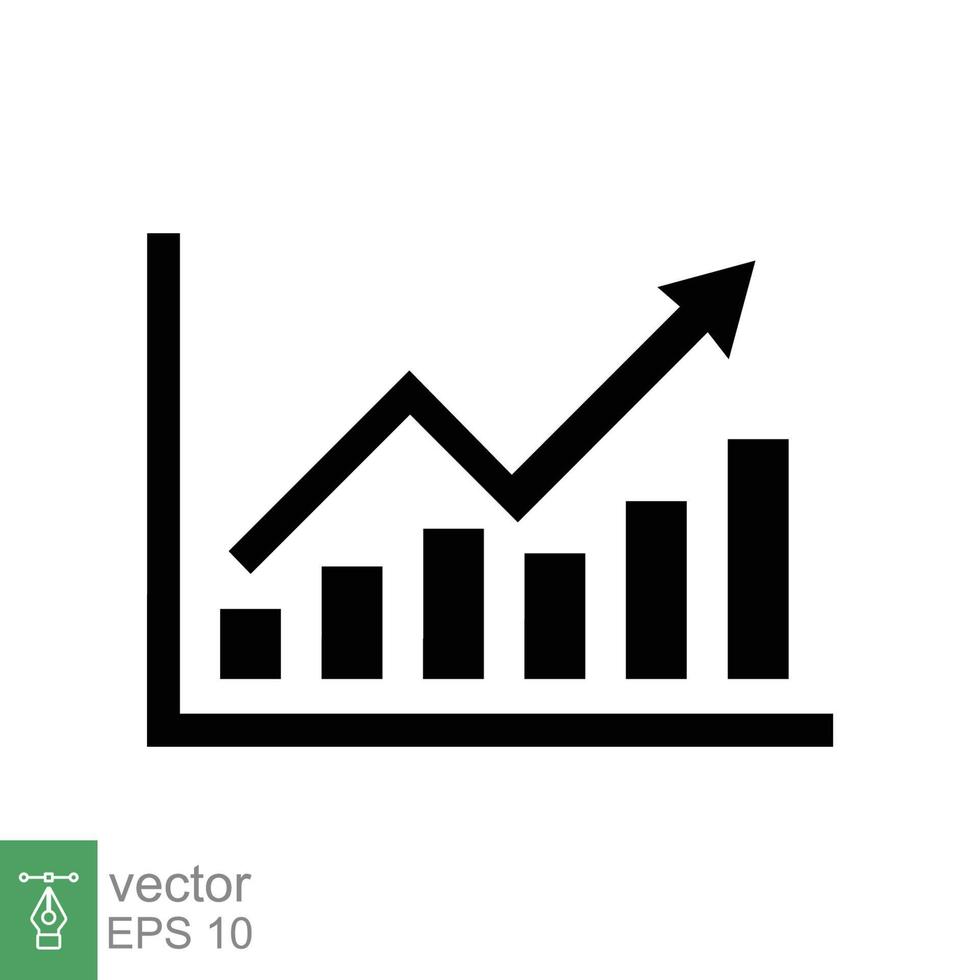 vector
EPS 10