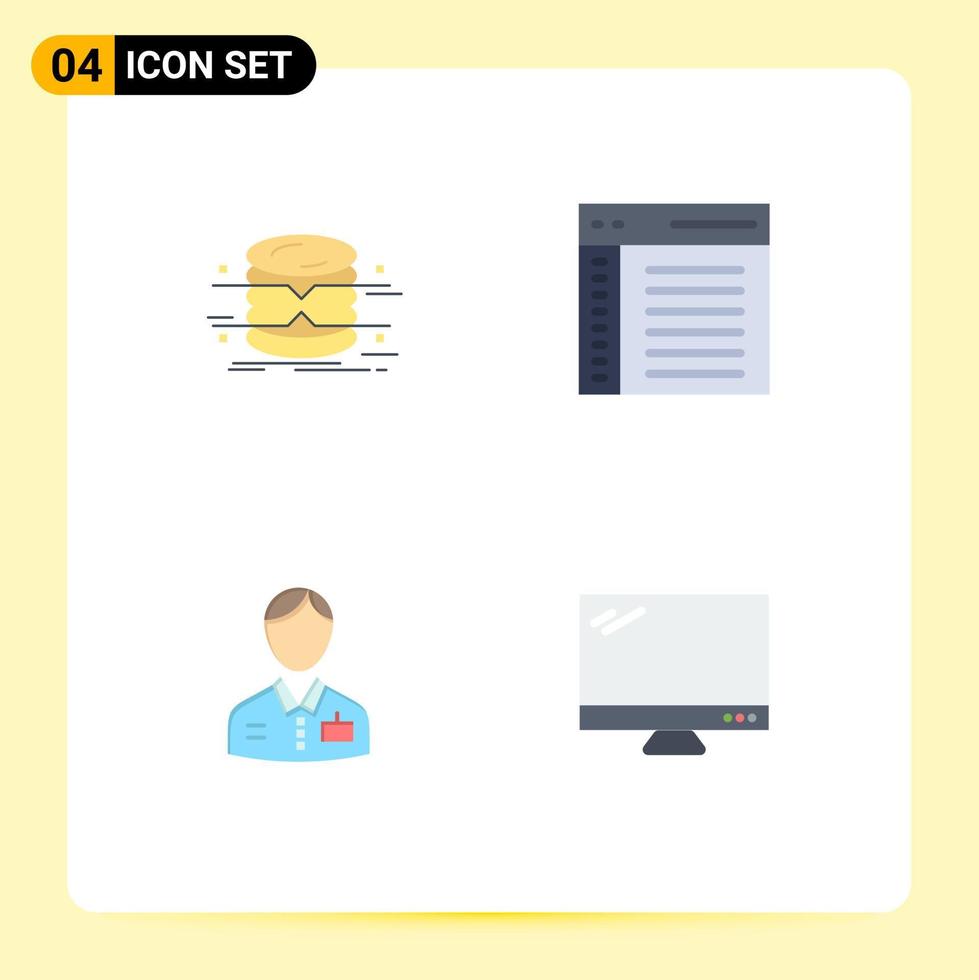 04 ICON SET