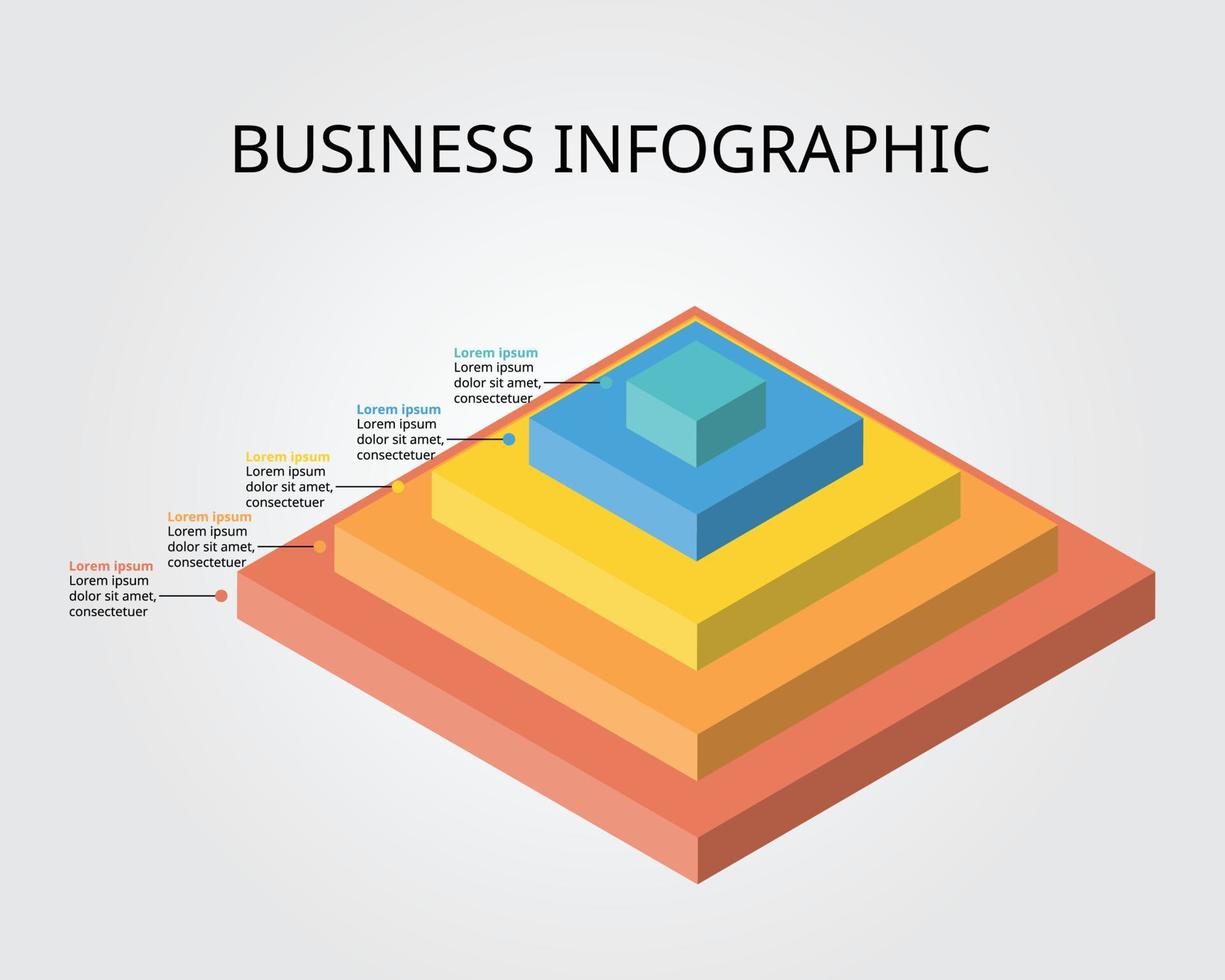 BUSINESS INFOGRAPHIC

Lorem ipsum
Lorem ipsum dolor sit amet, consectetuer

Lorem ipsum
Lorem ipsum dolor sit amet, consectetuer

Lorem ipsum
Lorem ipsum dolor sit amet, consectetuer

Lorem ipsum
Lorem ipsum dolor sit amet, consectetuer

Lorem ipsum
Lorem ipsum dolor sit amet, consectetuer