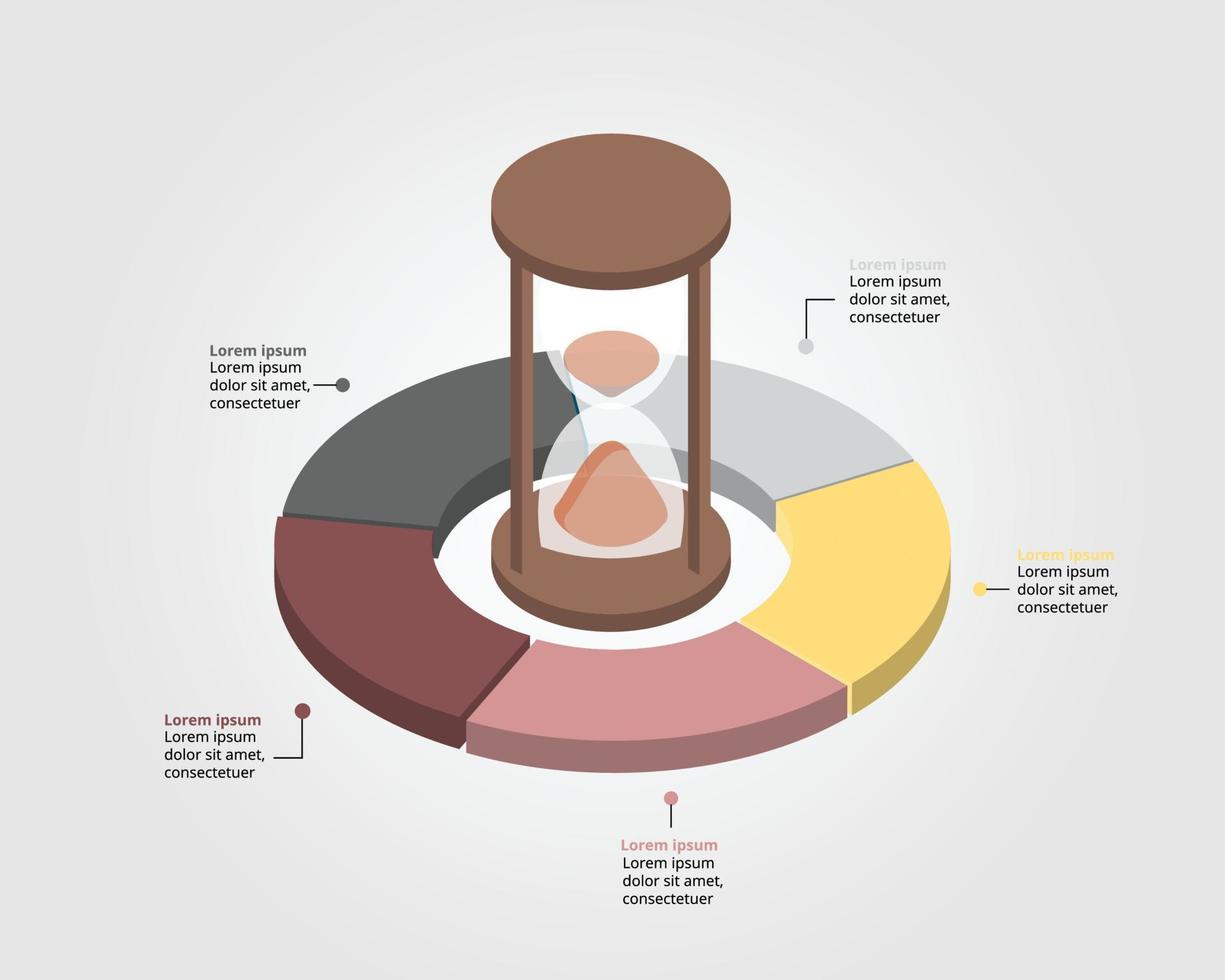 Lorem ipsum
Lorem ipsum dolor sit amet, consectetuer

Lorem ipsum
Lorem ipsum dolor sit amet, consectetuer

Lorem ipsum
Lorem ipsum dolor sit amet, consectetuer

Lorem ipsum
Lorem ipsum dolor sit amet, consectetuer

Lorem ipsum
Lorem ipsum dolor sit amet, consectetuer