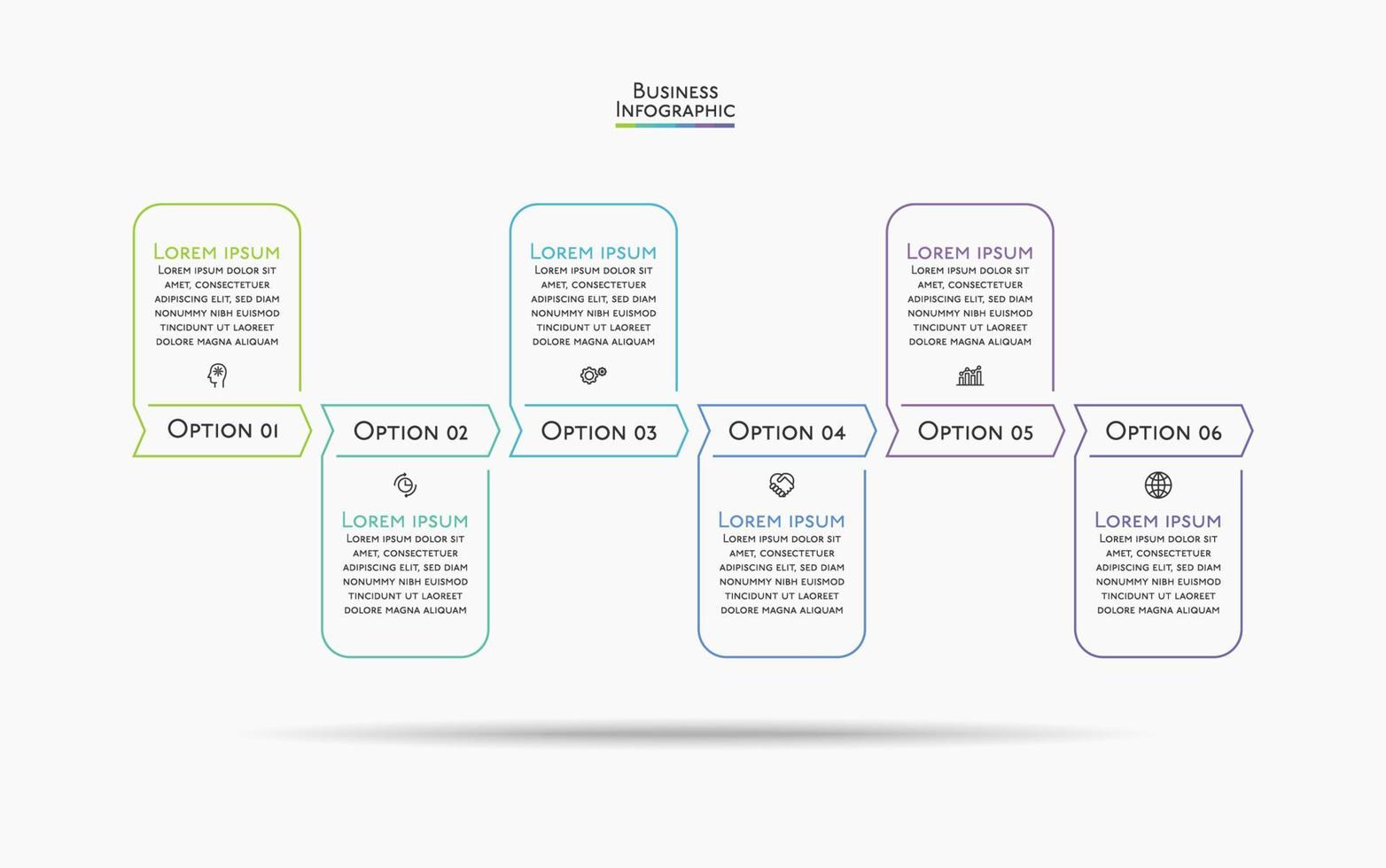 Business
Infographic

Lorem ipsum
Lorem ipsum dolor sit amet, consectetuer adipiscing elit, sed diam nonummy nibh euismod tincidunt ut laoreet dolore magna aliquam

Option 01

Option 02

Lorem ipsum
Lorem ipsum dolor sit amet, consectetuer adipiscing elit, sed diam nonummy nibh euismod tincidunt ut laoreet dolore magna aliquam

Lorem ipsum
Lorem ipsum dolor sit amet, consectetuer adipiscing elit, sed diam nonummy nibh euismod tincidunt ut laoreet dolore magna aliquam

Option 03

Option 04

Lorem ipsum
Lorem ipsum dolor sit amet, consectetuer adipiscing elit, sed diam nonummy nibh euismod tincidunt ut laoreet dolore magna aliquam

Lorem ipsum
Lorem ipsum dolor sit amet, consectetuer adipiscing elit, sed diam nonummy nibh euismod tincidunt ut laoreet dolore magna aliquam

Option 05

Option 06

Lorem ipsum
Lorem ipsum dolor sit amet, consectetuer adipiscing elit, sed diam nonummy nibh euismod tincidunt ut laoreet dolore magna aliquam