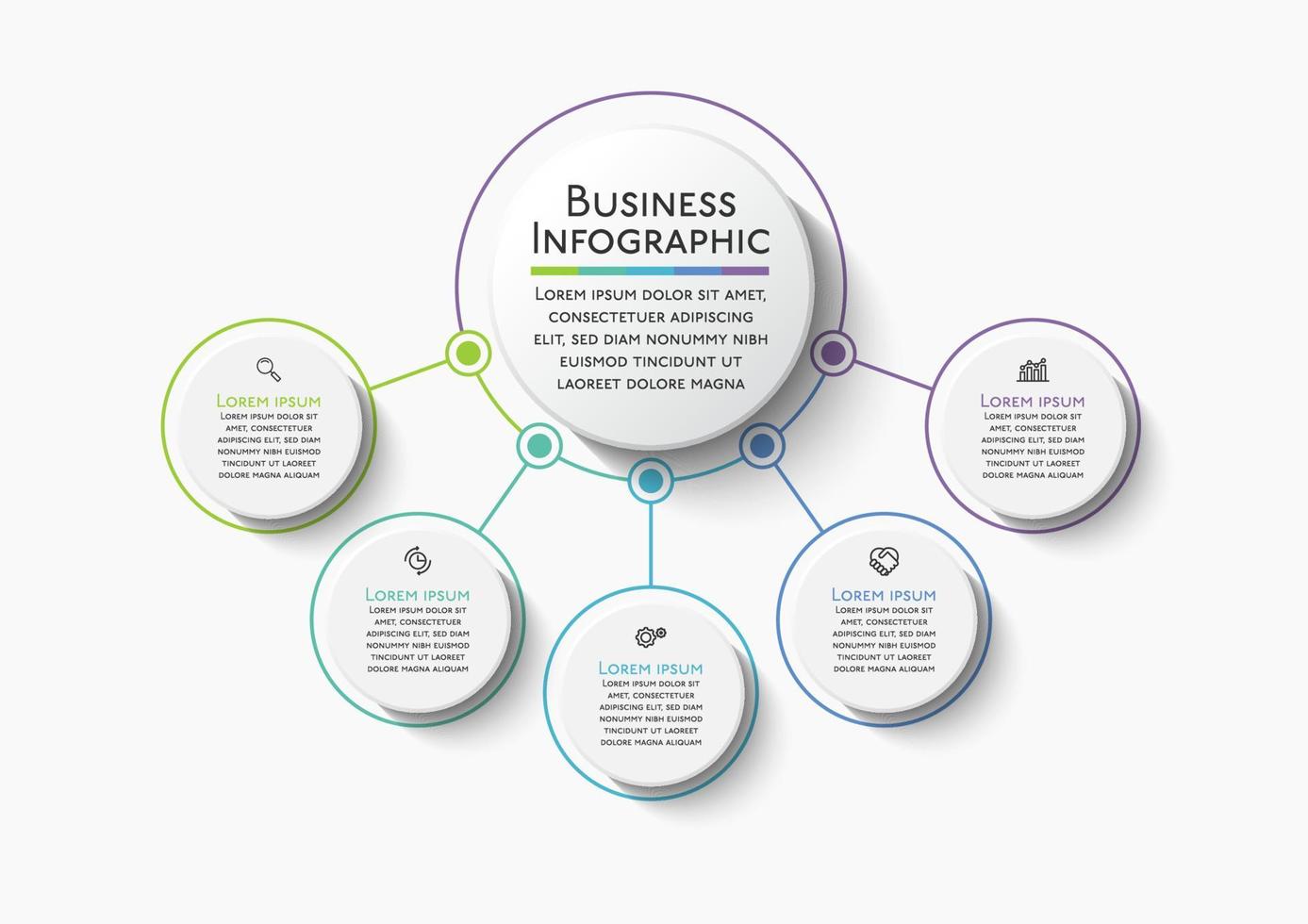 Business Infographic

Lorem ipsum dolor sit amet, consectetuer adipiscing elit, sed diam nonummy nibh euismod tincidunt ut laoreet dolore magna

Lorem ipsum
Lorem ipsum dolor sit amet, consectetuer adipiscing elit, sed diam nonummy nibh euismod tincidunt ut laoreet dolore magna aliquam

Lorem ipsum
Lorem ipsum dolor sit amet, consectetuer adipiscing elit, sed diam nonummy nibh euismod tincidunt ut laoreet dolore magna aliquam

Lorem ipsum
Lorem ipsum dolor sit amet, consectetuer adipiscing elit, sed diam nonummy nibh euismod tincidunt ut laoreet dolore magna aliquam

Lorem ipsum
Lorem ipsum dolor sit amet, consectetuer adipiscing elit, sed diam nonummy nibh euismod tincidunt ut laoreet dolore magna aliquam

Lorem ipsum
Lorem ipsum dolor sit amet, consectetuer adipiscing elit, sed diam nonummy nibh euismod tincidunt ut laoreet dolore magna aliquam