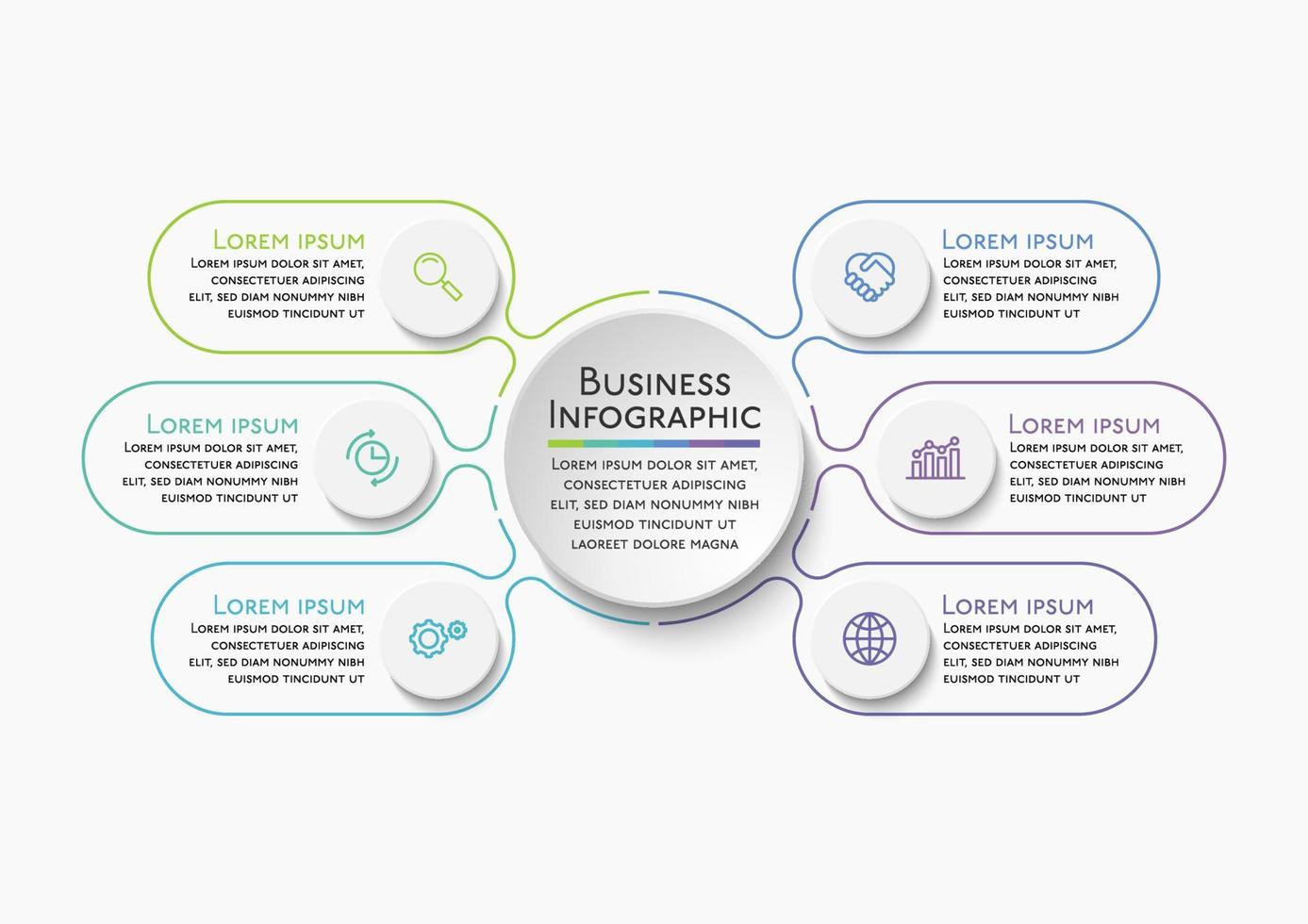 LOREM IPSUM
LOREM IPSUM DOLOR SIT AMET, CONSECTETUER ADIPISCING ELIT, SED DIAM NONUMMY NIBH EUISMOD TINCIDUNT UT

LOREM IPSUM
LOREM IPSUM DOLOR SIT AMET, CONSECTETUER ADIPISCING ELIT, SED DIAM NONUMMY NIBH EUISMOD TINCIDUNT UT

LOREM IPSUM
LOREM IPSUM DOLOR SIT AMET, CONSECTETUER ADIPISCING ELIT, SED DIAM NONUMMY NIBH EUISMOD TINCIDUNT UT

BUSINESS INFOGRAPHIC
LOREM IPSUM DOLOR SIT AMET, CONSECTETUER ADIPISCING ELIT, SED DIAM NONUMMY NIBH EUISMOD TINCIDUNT UT LAOREET DOLORE MAGNA

LOREM IPSUM
LOREM IPSUM DOLOR SIT AMET, CONSECTETUER ADIPISCING ELIT, SED DIAM NONUMMY NIBH EUISMOD TINCIDUNT UT

LOREM IPSUM
LOREM IPSUM DOLOR SIT AMET, CONSECTETUER ADIPISCING ELIT, SED DIAM NONUMMY NIBH EUISMOD TINCIDUNT UT

LOREM IPSUM
LOREM IPSUM DOLOR SIT AMET, CONSECTETUER ADIPISCING ELIT, SED DIAM NONUMMY NIBH EUISMOD TINCIDUNT UT