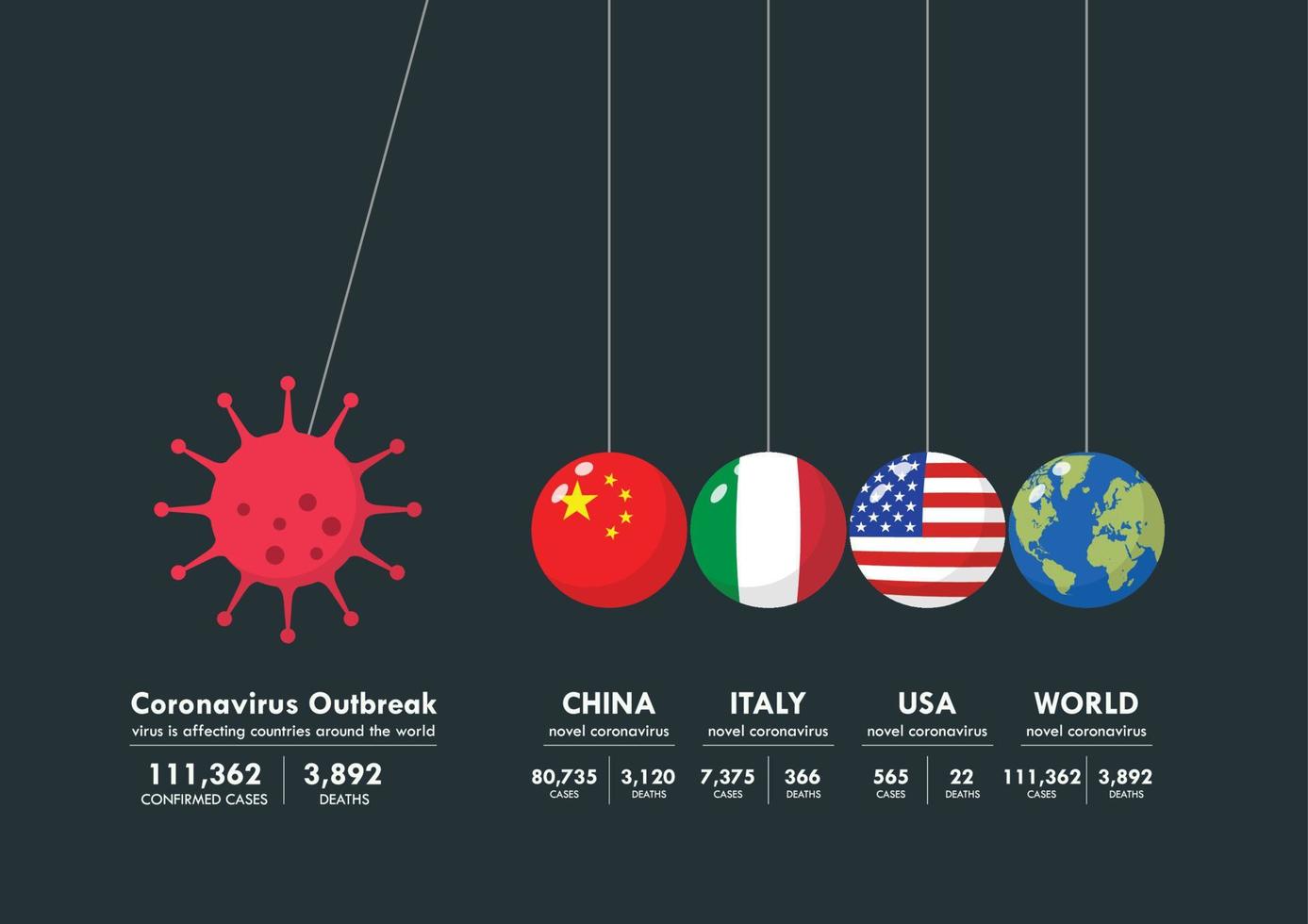 Coronavirus Outbreak
virus is affecting countries around the world

111,362
CONFIRMED CASES

3,892
DEATHS

CHINA
novel coronavirus

80,735
CASES

3,120
DEATHS

ITALY
novel coronavirus

7,375
CASES

366
DEATHS

USA
novel coronavirus

565
CASES

22
DEATHS

WORLD
novel coronavirus

111,362
CASES

3,892
DEATHS