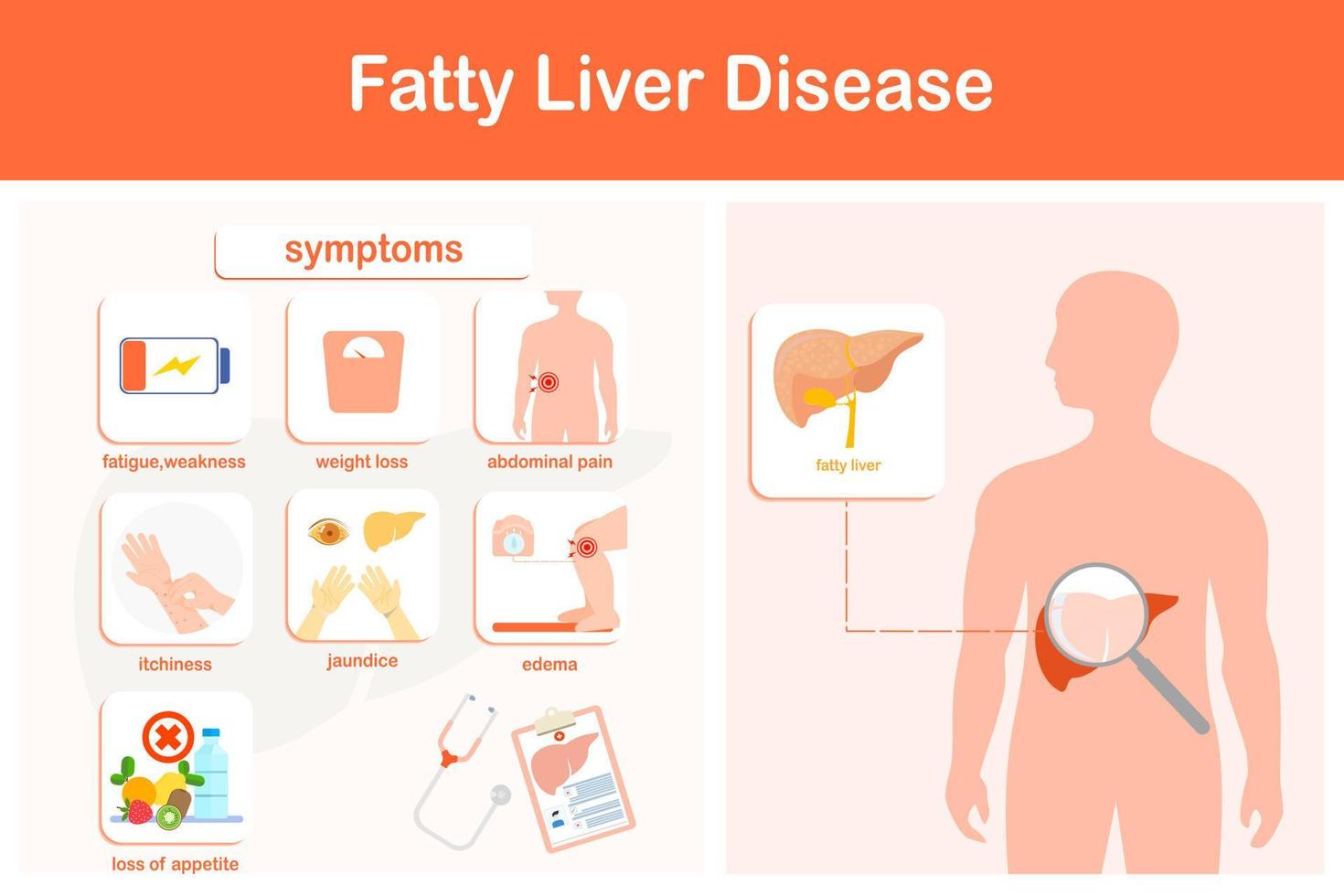 Fatty Liver Disease

symptoms

fatigue,weakness

weight loss

abdominal pain

itchiness

jaundice

edema

loss of appetite

fatty liver