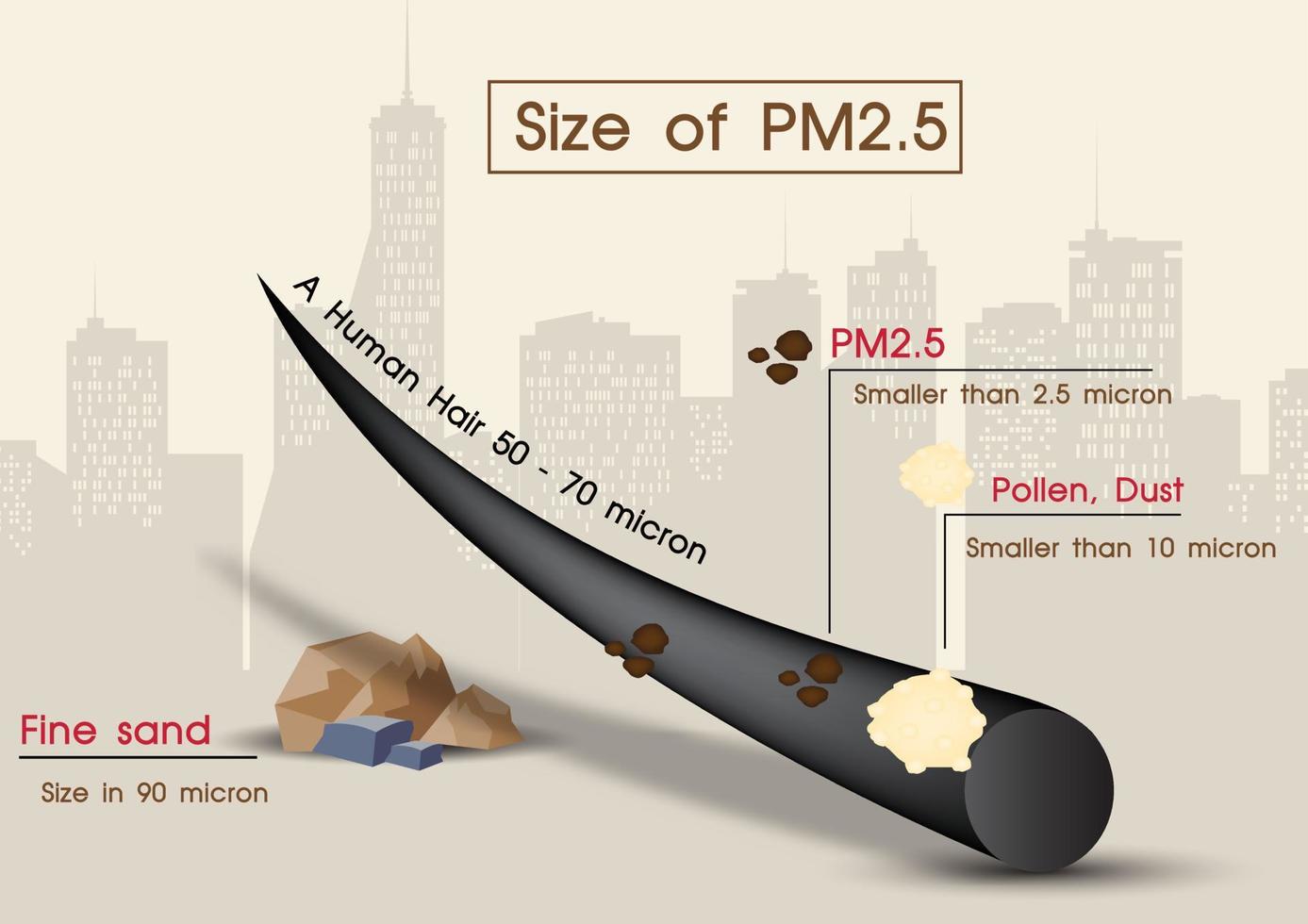 Size of PM2.5

A Human Hair 50 - 70 micron

PM2.5
Smaller than 2.5 micron

Pollen, Dust
Smaller than 10 micron

Fine sand
Size in 90 micron