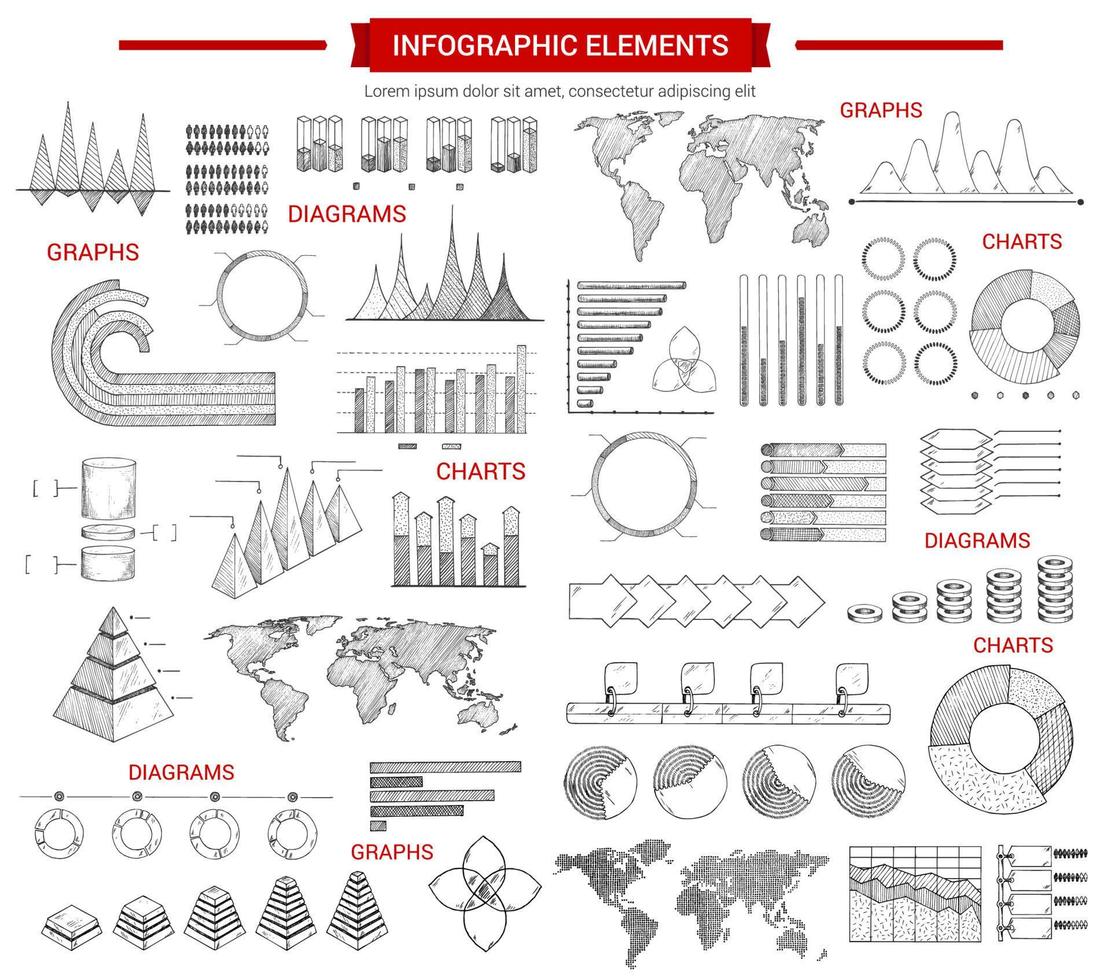 INFOGRAPHIC ELEMENTS

Lorem ipsum dolor sit amet, consectetur adipiscing elit

GRAPHS

DIAGRAMS

GRAPHS

CHARTS

CHARTS

DIAGRAMS

CHARTS

DIAGRAMS

GRAPHS