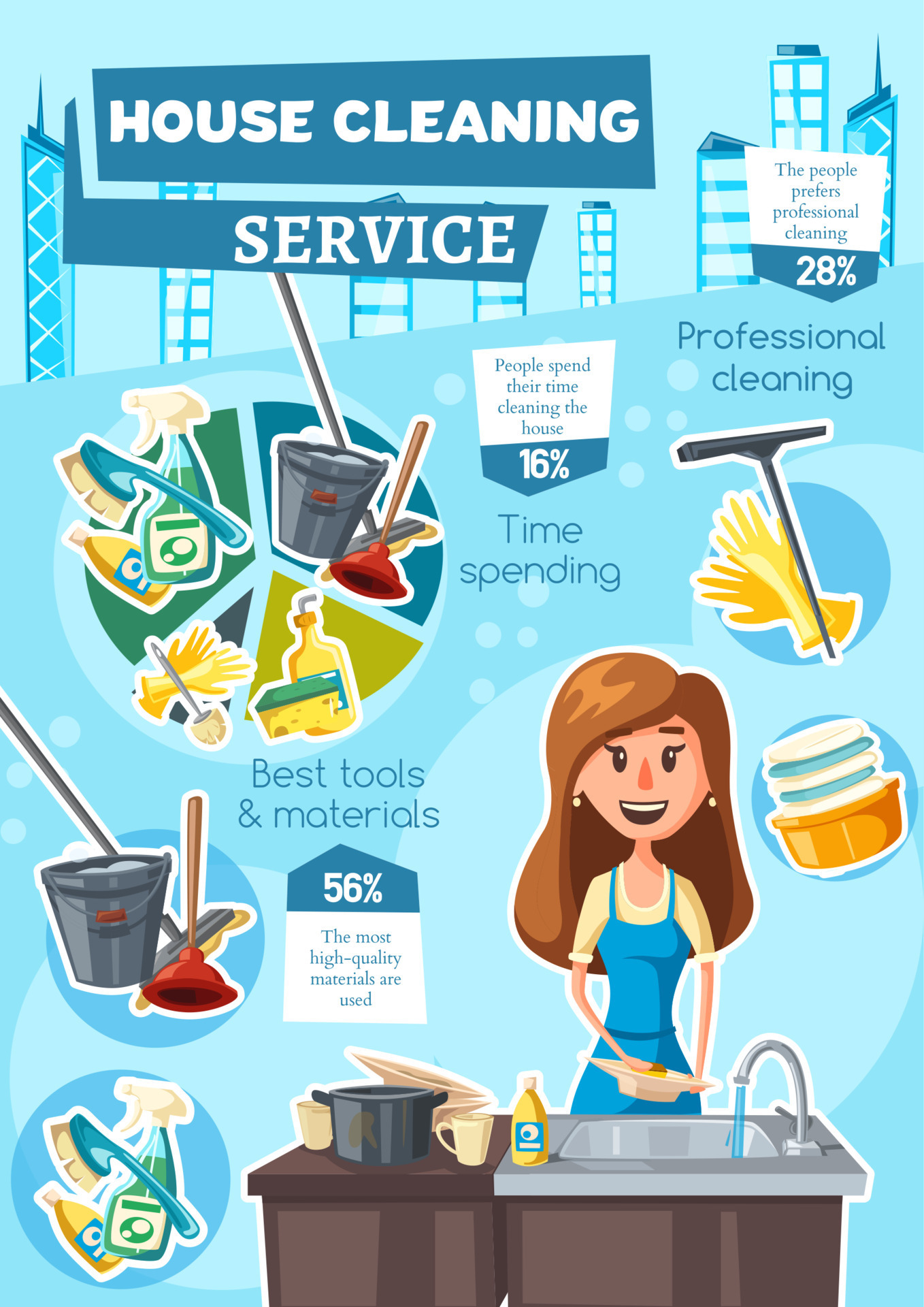 HOUSE CLEANING

SERVICE

The people prefers professional cleaning

28%

Professional cleaning

People spend their time cleaning the house

16%

Time spending

Best tools & materials

56%

The most high-quality materials are used