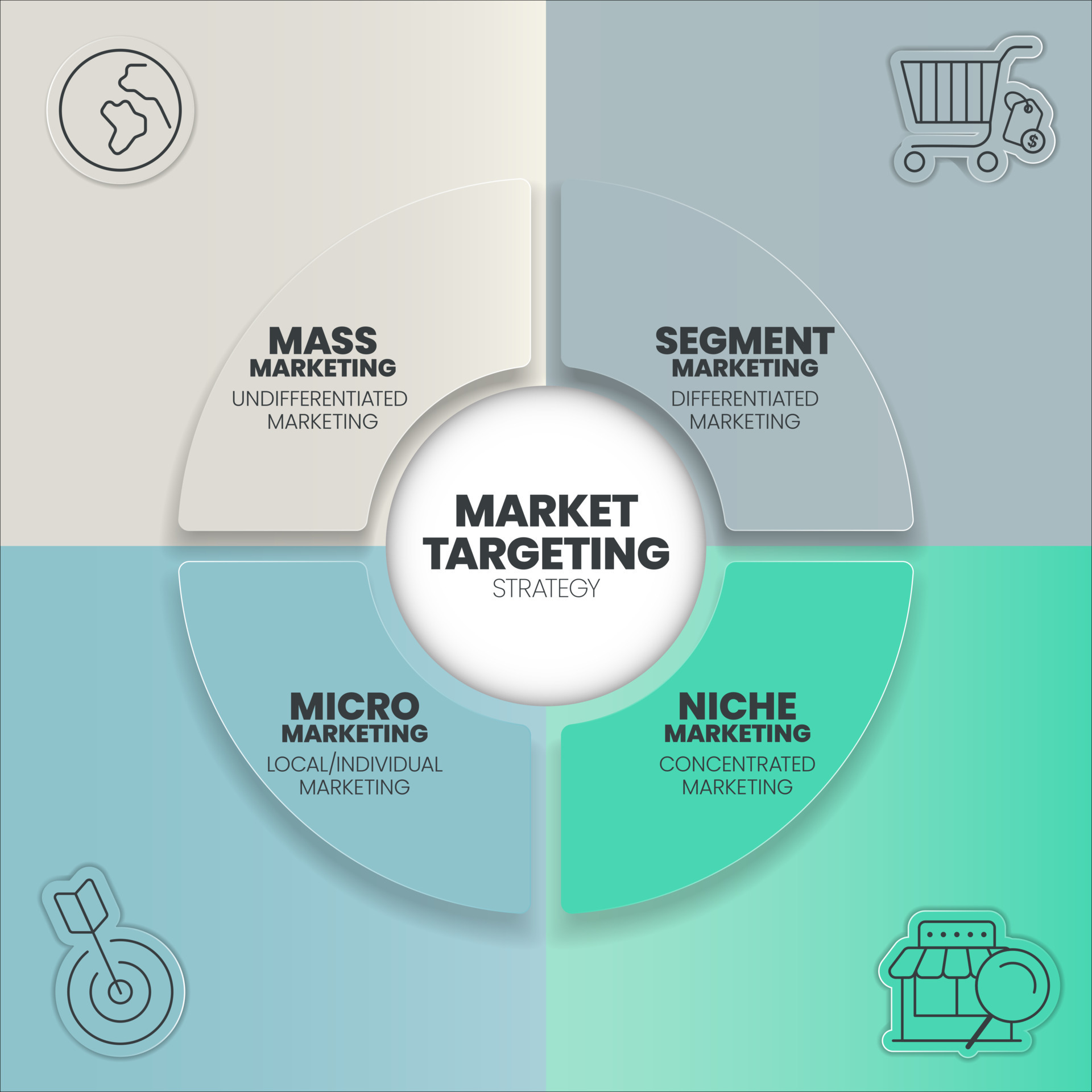 MASS MARKETING
UNDIFFERENTIATED MARKETING

SEGMENT MARKETING
DIFFERENTIATED MARKETING

MARKET TARGETING
STRATEGY

MICRO MARKETING
LOCAL/INDIVIDUAL MARKETING

NICHE MARKETING
CONCENTRATED MARKETING

$