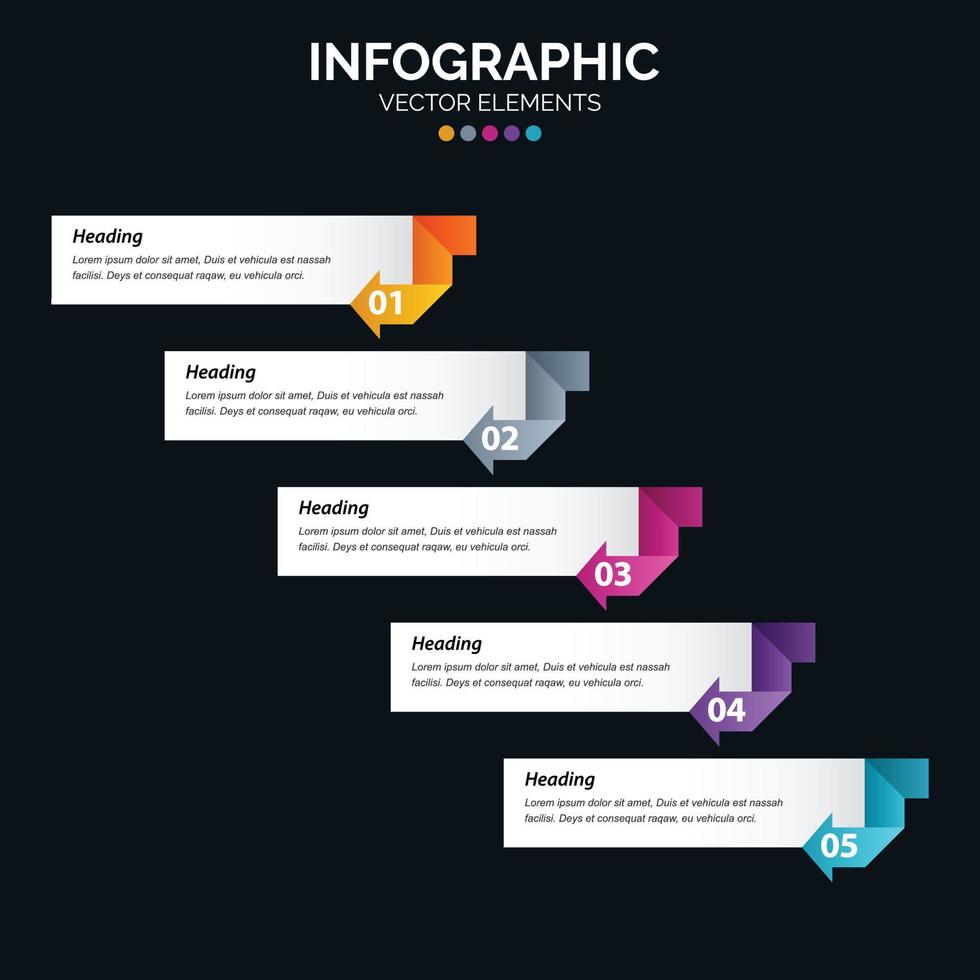 INFOGRAPHIC
VECTOR ELEMENTS

Heading
Lorem ipsum dolor sit amet, Duis et vehicula est nassah facilisi. Deys et consequat raqaw, eu vehicula orci.
01

Heading
Lorem ipsum dolor sit amet, Duis et vehicula est nassah facilisi. Deys et consequat raqaw, eu vehicula orci.
02

Heading
Lorem ipsum dolor sit amet, Duis et vehicula est nassah facilisi. Deys et consequat raqaw, eu vehicula orci.
03

Heading
Lorem ipsum dolor sit amet, Duis et vehicula est nassah facilisi. Deys et consequat raqaw, eu vehicula orci.
04

Heading
Lorem ipsum dolor sit amet, Duis et vehicula est nassah facilisi. Deys et consequat raqaw, eu vehicula orci.
05