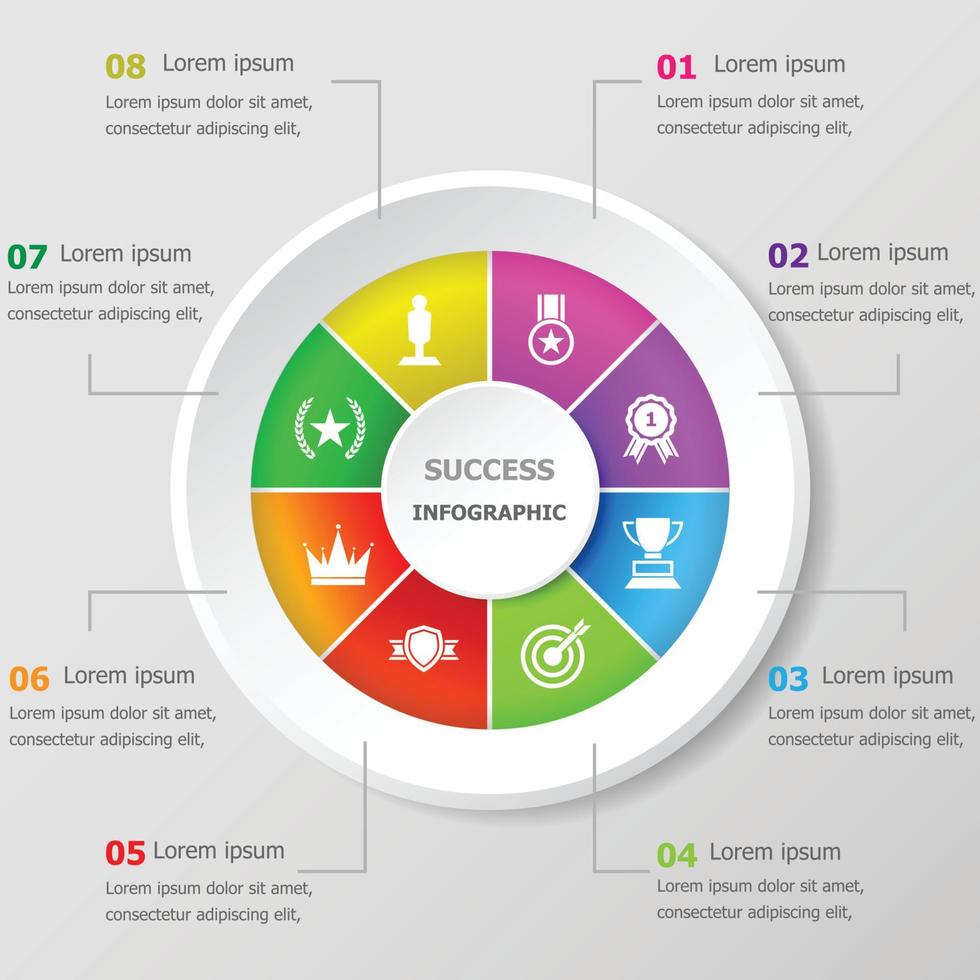 08 Lorem ipsum
Lorem ipsum dolor sit amet, consectetur adipiscing elit,

01 Lorem ipsum
Lorem ipsum dolor sit amet, consectetur adipiscing elit,

07 Lorem ipsum
Lorem ipsum dolor sit amet, consectetur adipiscing elit,

02 Lorem ipsum
Lorem ipsum dolor sit amet, consectetur adipiscing elit,

1

SUCCESS
INFOGRAPHIC

06 Lorem ipsum
Lorem ipsum dolor sit amet, consectetur adipiscing elit,

03 Lorem ipsum
Lorem ipsum dolor sit amet, consectetur adipiscing elit,

05 Lorem ipsum
Lorem ipsum dolor sit amet, consectetur adipiscing elit,

04 Lorem ipsum
Lorem ipsum dolor sit amet, consectetur adipiscing elit,