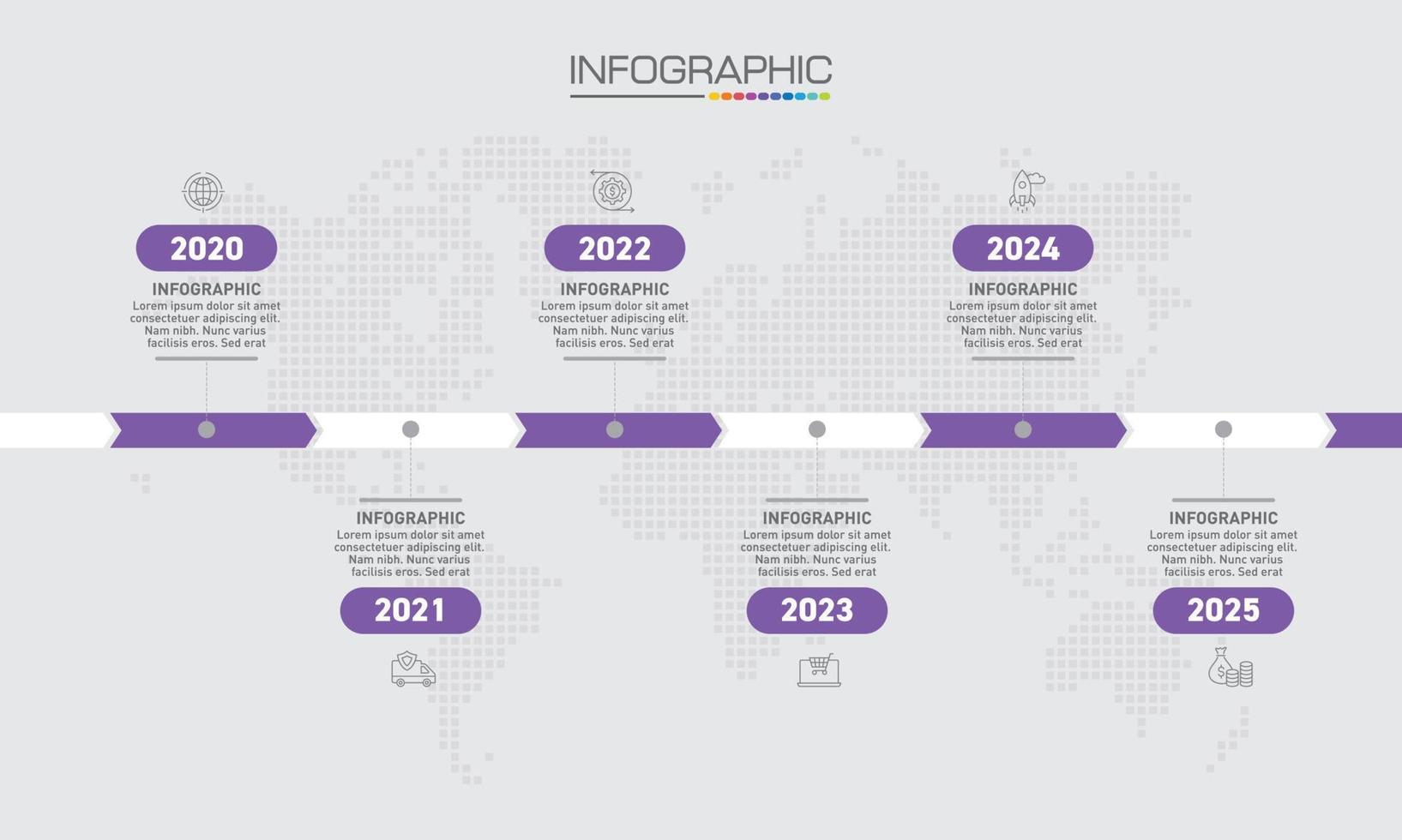 INFOGRAPHIC

2020
INFOGRAPHIC
Lorem ipsum dolor sit amet consectetuer adipiscing elit. Nam nibh. Nunc varius facilisis eros. Sed erat

2022
INFOGRAPHIC
Lorem ipsum dolor sit amet consectetuer adipiscing elit. Nam nibh. Nunc varius facilisis eros. Sed erat

2024
INFOGRAPHIC
Lorem ipsum dolor sit amet consectetuer adipiscing elit. Nam nibh. Nunc varius facilisis eros. Sed erat

INFOGRAPHIC
Lorem ipsum dolor sit amet consectetuer adipiscing elit. Nam nibh. Nunc varius facilisis eros. Sed erat
2021

INFOGRAPHIC
Lorem ipsum dolor sit amet consectetuer adipiscing elit. Nam nibh. Nunc varius facilisis eros. Sed erat
2023

INFOGRAPHIC
Lorem ipsum dolor sit amet consectetuer adipiscing elit. Nam nibh. Nunc varius facilisis eros. Sed erat
2025